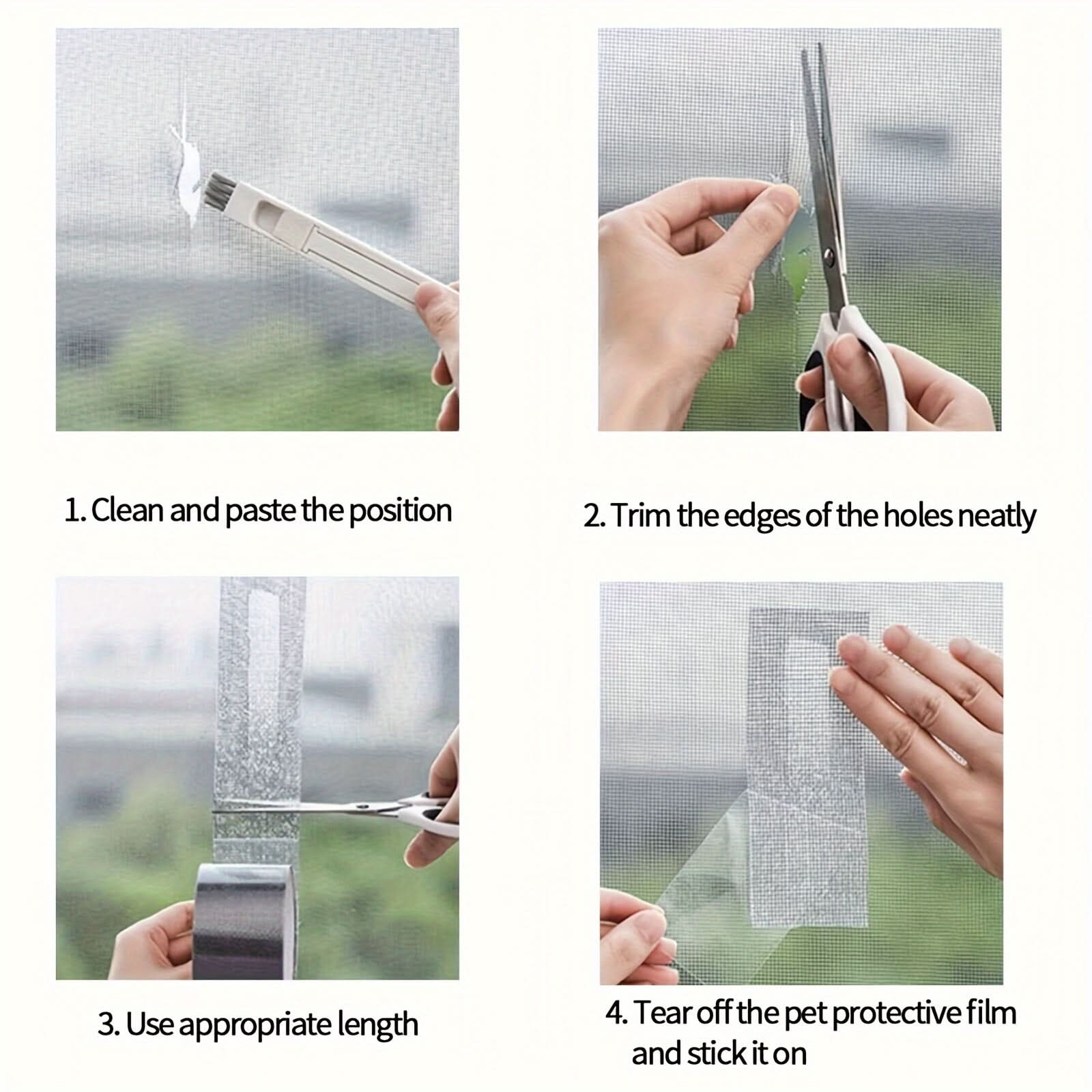 1. Clean and paste the position

2. Trim the edges of the holes neatly

3. Use appropriate length

4. Tear off the pet protective film and stick it on