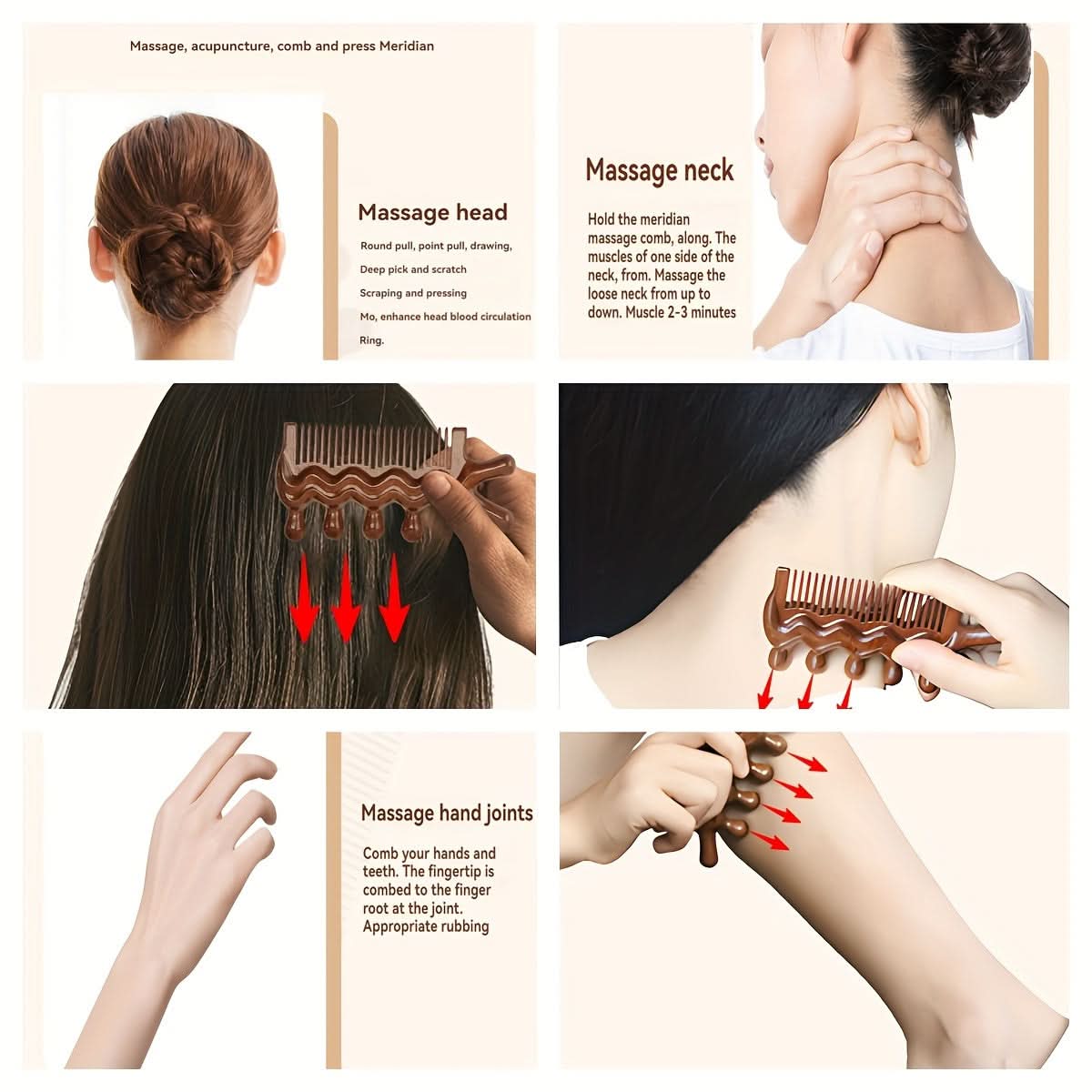 Massage, acupuncture, comb and press Meridian

Massage head

Round pull, point pull, drawing,

Deep pick and scratch

Scraping and pressing

Mo, enhance head blood circulation

Ring.

Massage neck

Hold the meridian massage comb, along. The muscles of one side of the neck, from. Massage the loose neck from up to down. Muscle 2-3 minutes

Massage hand joints

Comb your hands and teeth. The fingertip is combed to the finger root at the joint. Appropriate rubbing