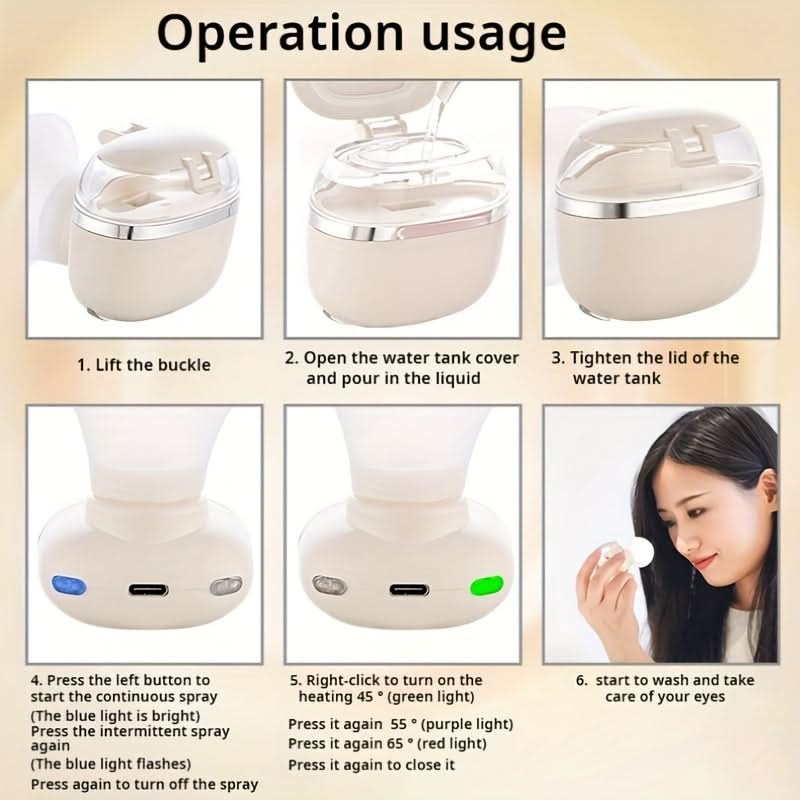 Operation usage

1. Lift the buckle

2. Open the water tank cover and pour in the liquid

3. Tighten the lid of the water tank

4. Press the left button to start the continuous spray
(The blue light is bright)
Press the intermittent spray again
(The blue light flashes)
Press again to turn off the spray

5. Right-click to turn on the heating 45 ° (green light)
Press it again 55 ° (purple light)
Press it again 65 ° (red light)
Press it again to close it

6. start to wash and take care of your eyes