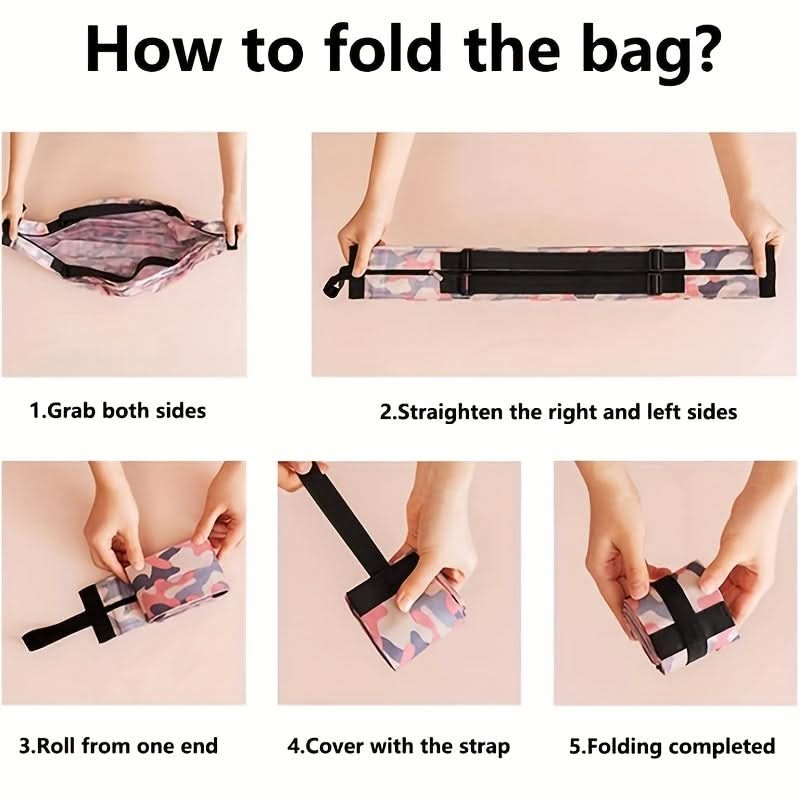 How to fold the bag?

1.Grab both sides

2.Straighten the right and left sides

3.Roll from one end

4.Cover with the strap

5.Folding completed