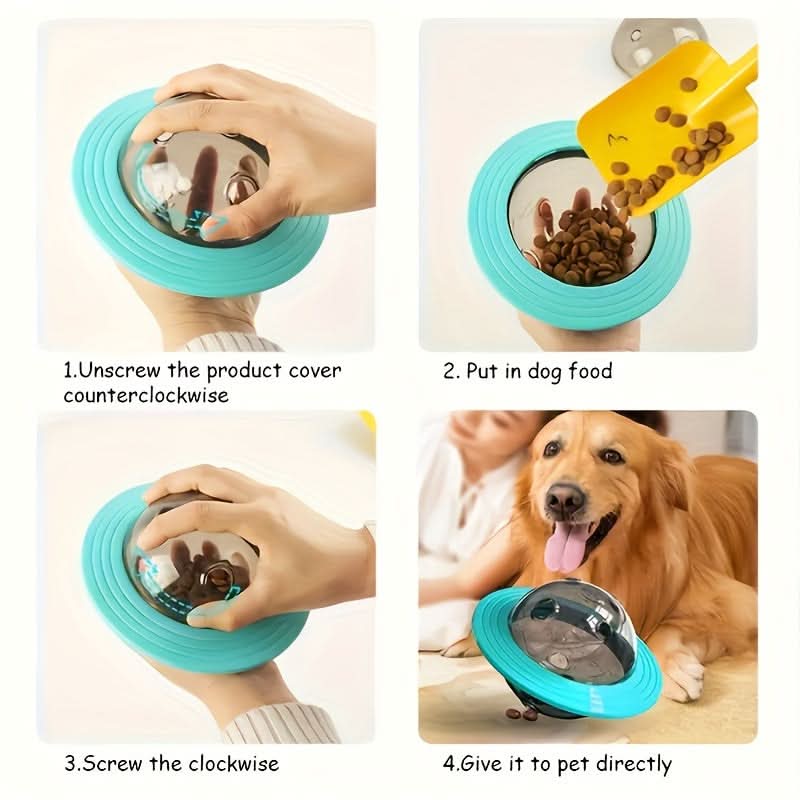 1.Unscrew the product cover counterclockwise

2. Put in dog food

3.Screw the clockwise

4.Give it to pet directly