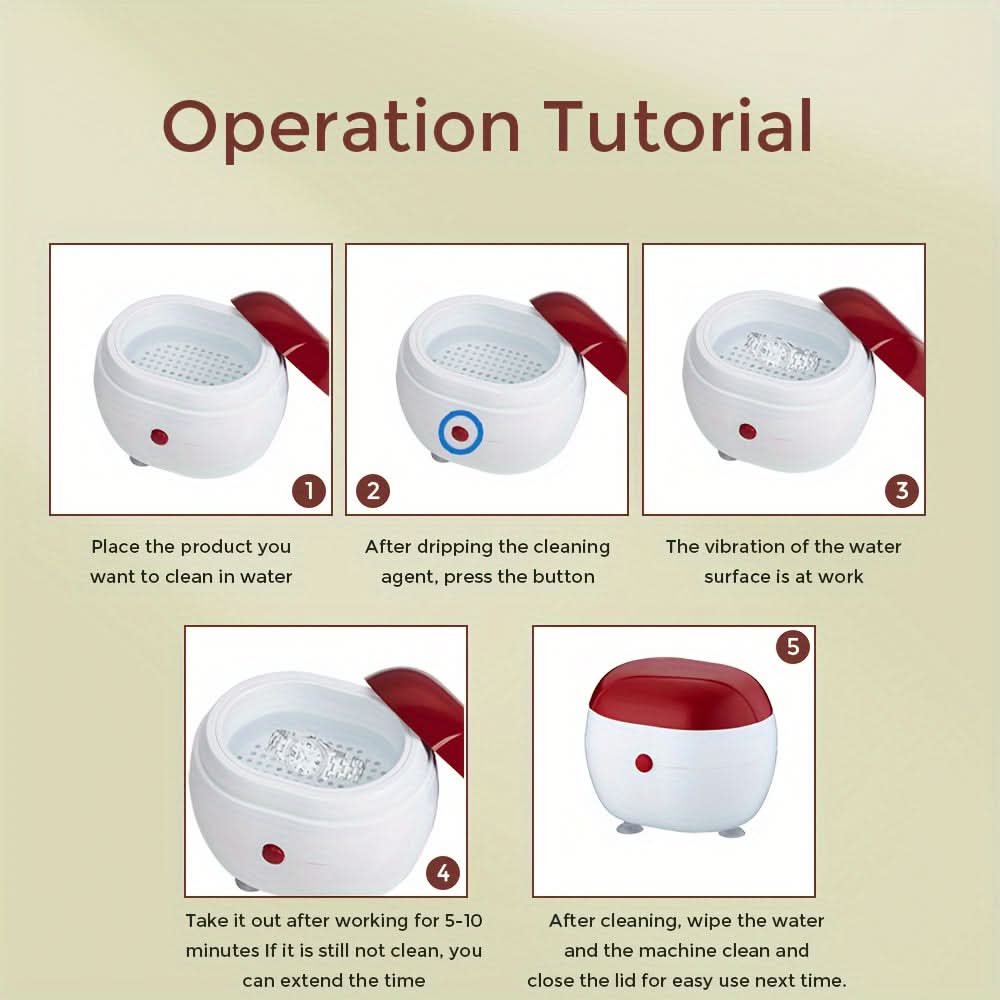 Operation Tutorial

1

Place the product you want to clean in water

2

After dripping the cleaning agent, press the button

3

The vibration of the water surface is at work

4

Take it out after working for 5-10 minutes If it is still not clean, you can extend the time

5

After cleaning, wipe the water and the machine clean and close the lid for easy use next time.