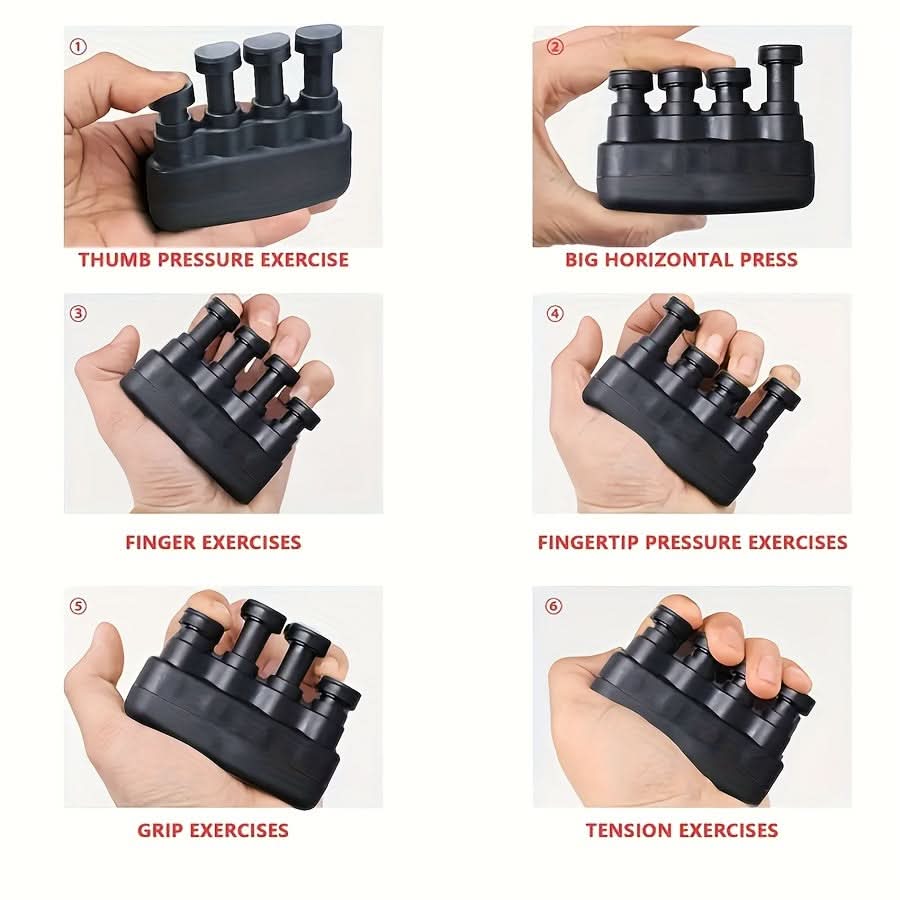 ①
THUMB PRESSURE EXERCISE

②
BIG HORIZONTAL PRESS

③
FINGER EXERCISES

④
FINGERTIP PRESSURE EXERCISES

⑤
GRIP EXERCISES

⑥
TENSION EXERCISES