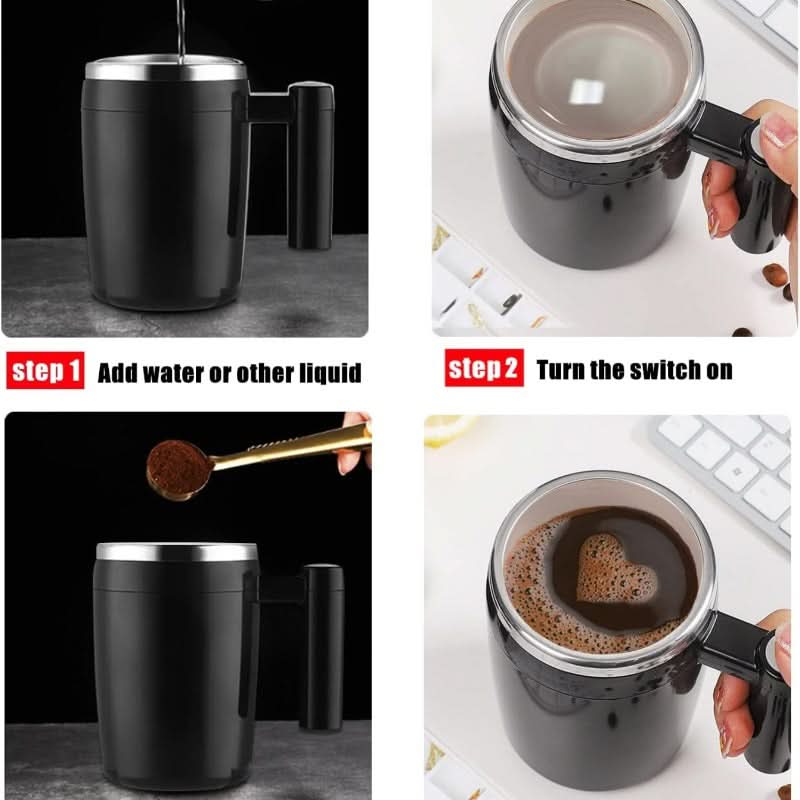 step 1 Add water or other liquid

step 2 Turn the switch on