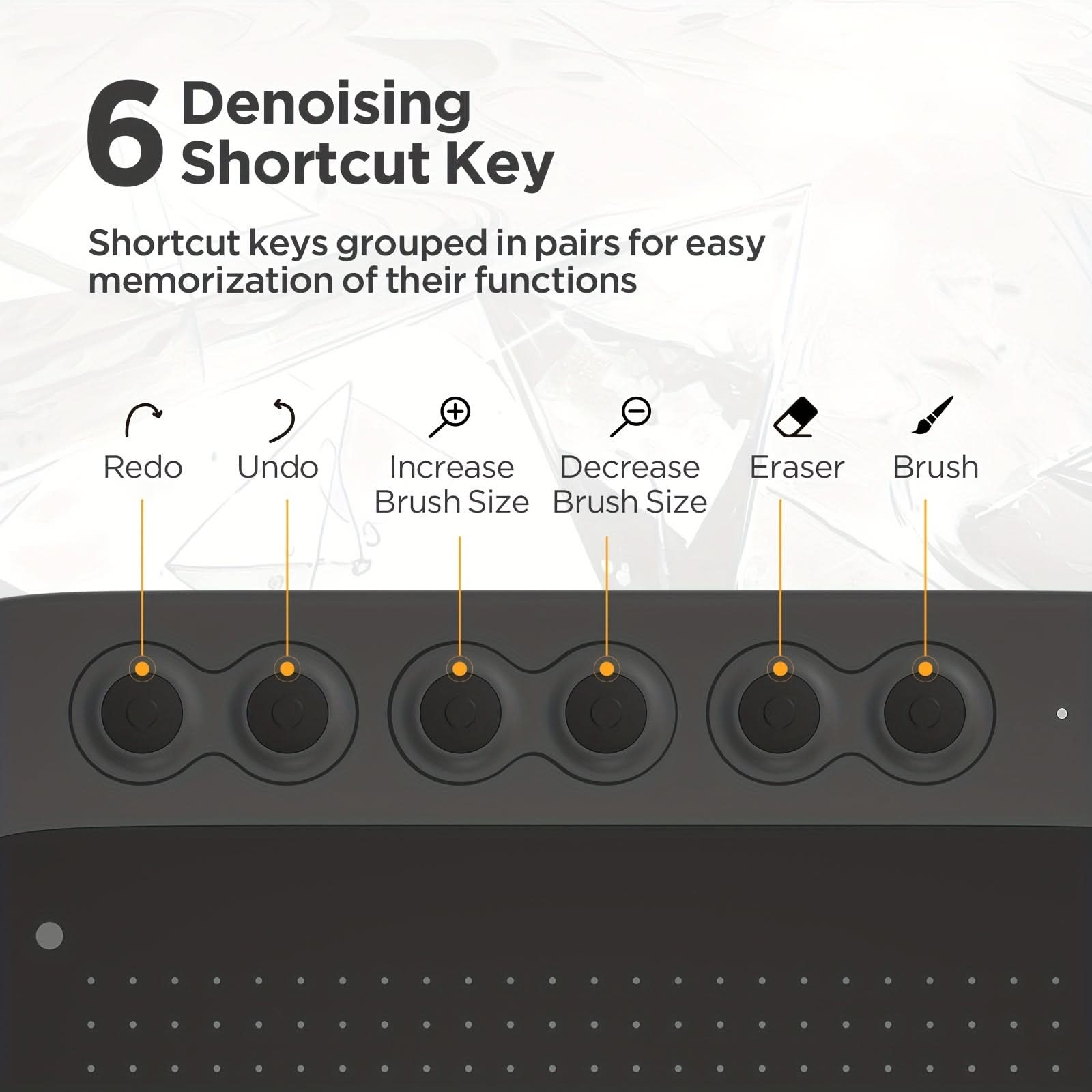 6 Denoising Shortcut Key

Shortcut keys grouped in pairs for easy memorization of their functions

Redo

Undo

Increase Brush Size

Decrease Brush Size

Eraser

Brush