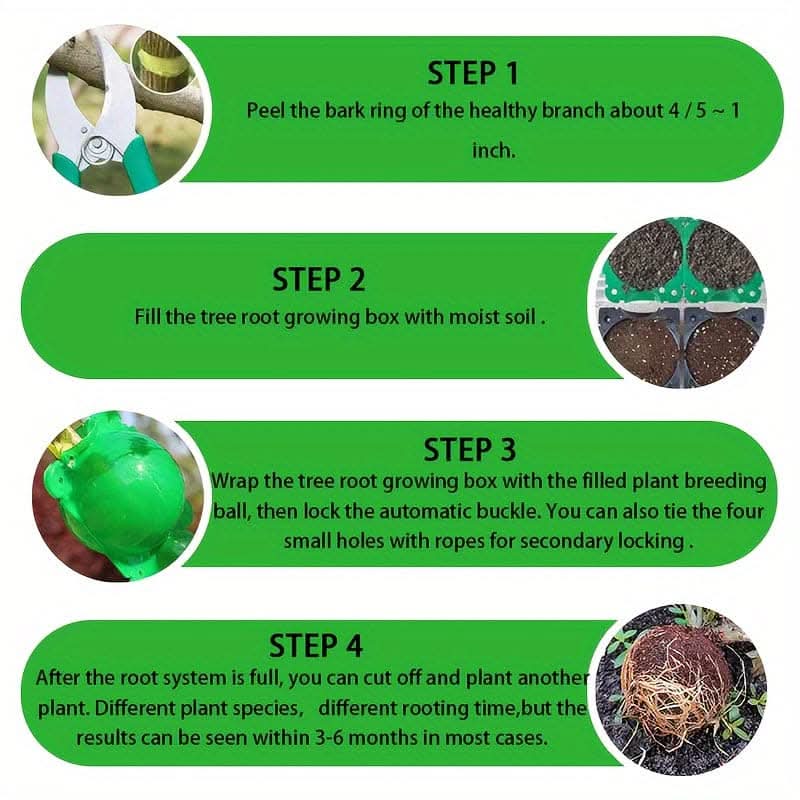 STEP 1
Peel the bark ring of the healthy branch about 4 / 5 ~ 1 inch.

STEP 2
Fill the tree root growing box with moist soil .

STEP 3
Wrap the tree root growing box with the filled plant breeding ball, then lock the automatic buckle. You can also tie the four small holes with ropes for secondary locking .

STEP 4
After the root system is full, you can cut off and plant another plant. Different plant species, different rooting time,but the results can be seen within 3-6 months in most cases.