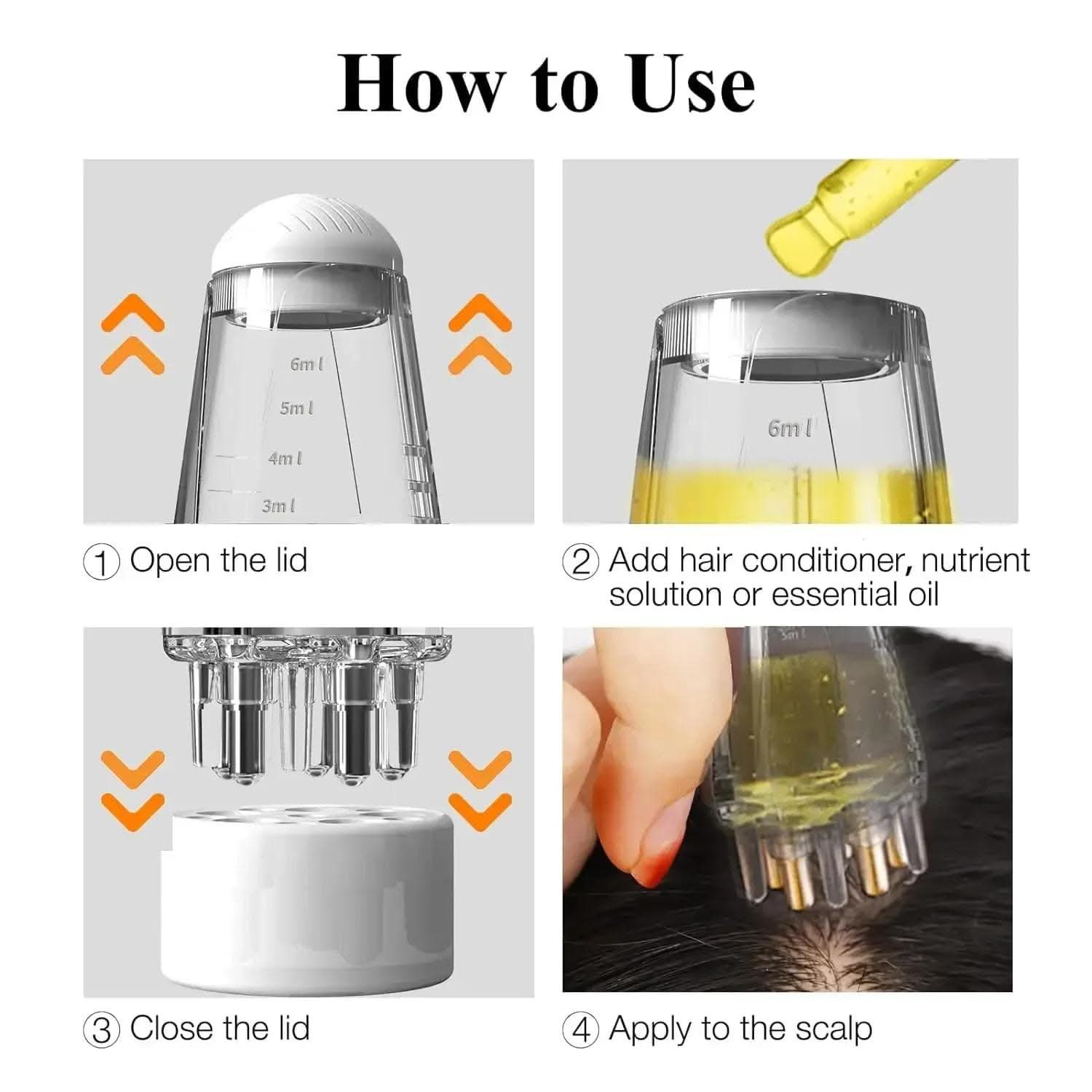 How to Use

6ml
5ml
4ml
3ml

① Open the lid

6ml

② Add hair conditioner, nutrient solution or essential oil

③ Close the lid

5ml

④ Apply to the scalp