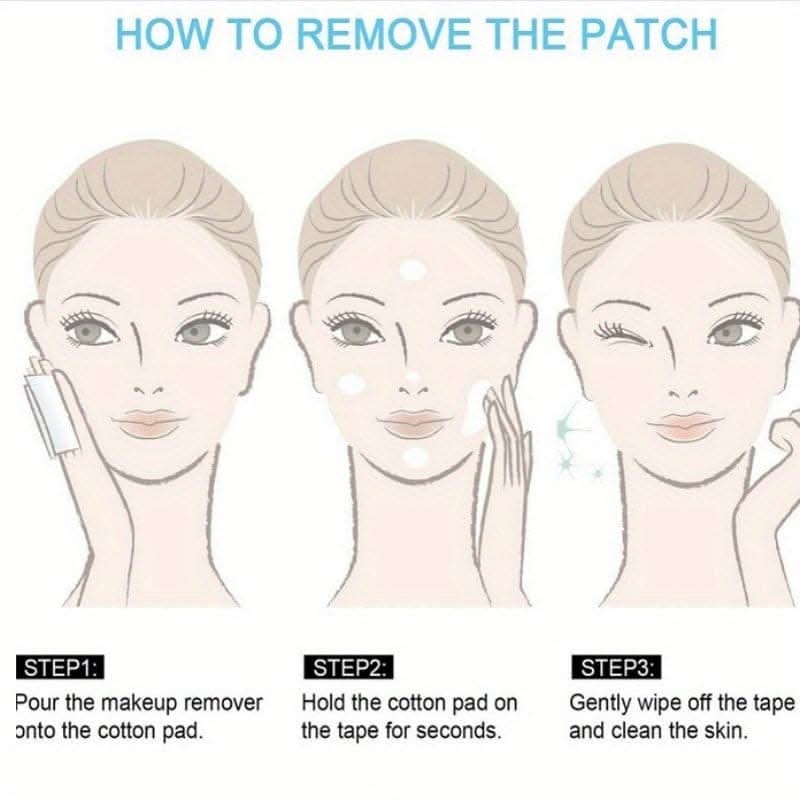 HOW TO REMOVE THE PATCH

STEP1:
Pour the makeup remover onto the cotton pad.

STEP2:
Hold the cotton pad on the tape for seconds.

STEP3:
Gently wipe off the tape and clean the skin.