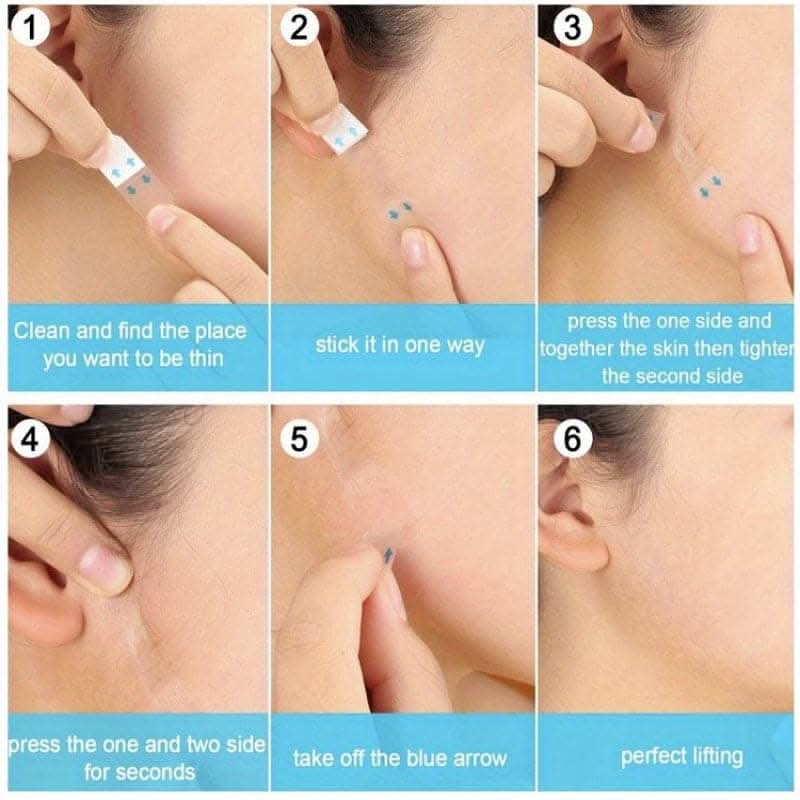 1

Clean and find the place you want to be thin

2

stick it in one way

3

press the one side and together the skin then tighter the second side

4

press the one and two side for seconds

5

take off the blue arrow

6

perfect lifting