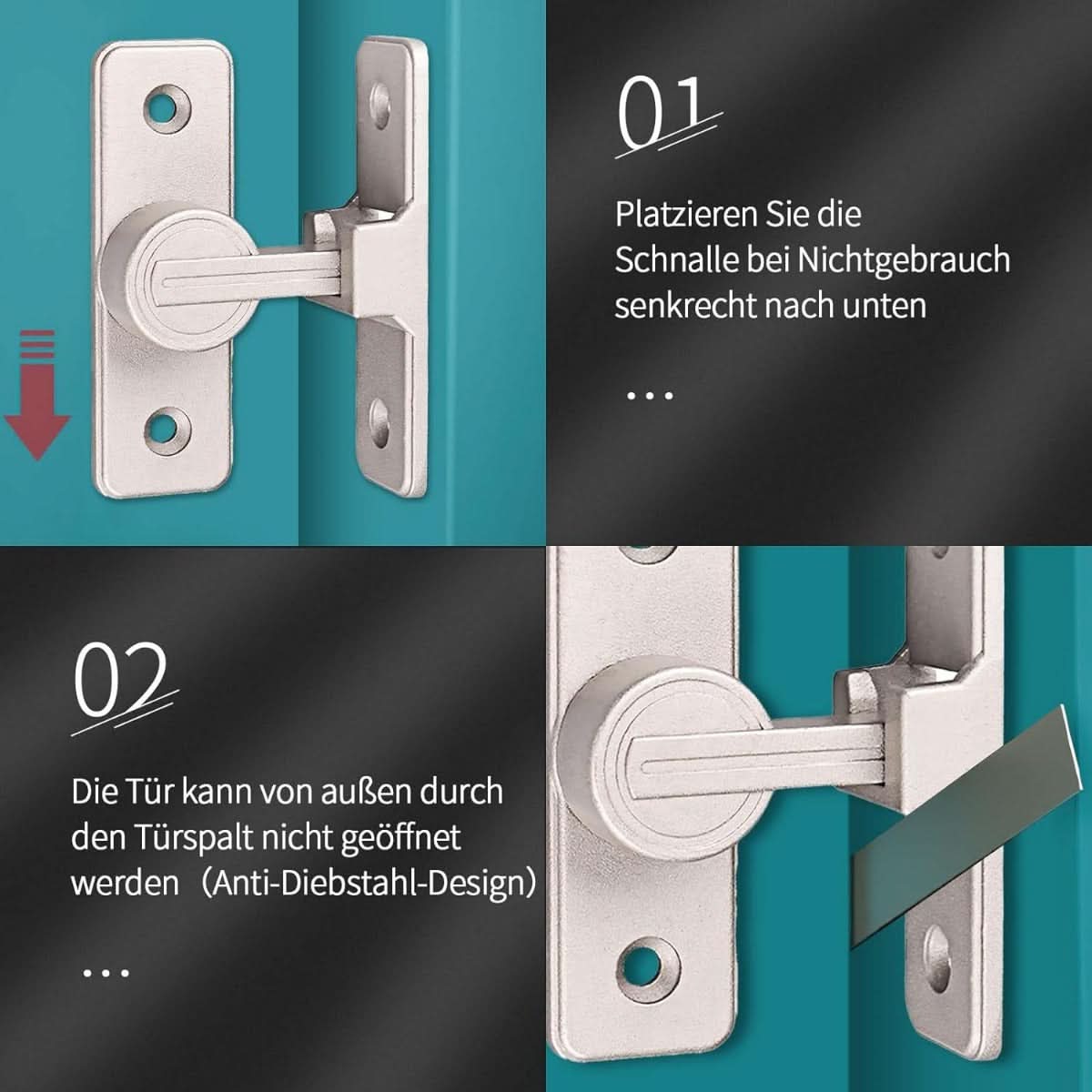 01

Platzieren Sie die Schnalle bei Nichtgebrauch senkrecht nach unten

...

02

Die Tür kann von außen durch den Türspalt nicht geöffnet werden （Anti-Diebstahl-Design)

...