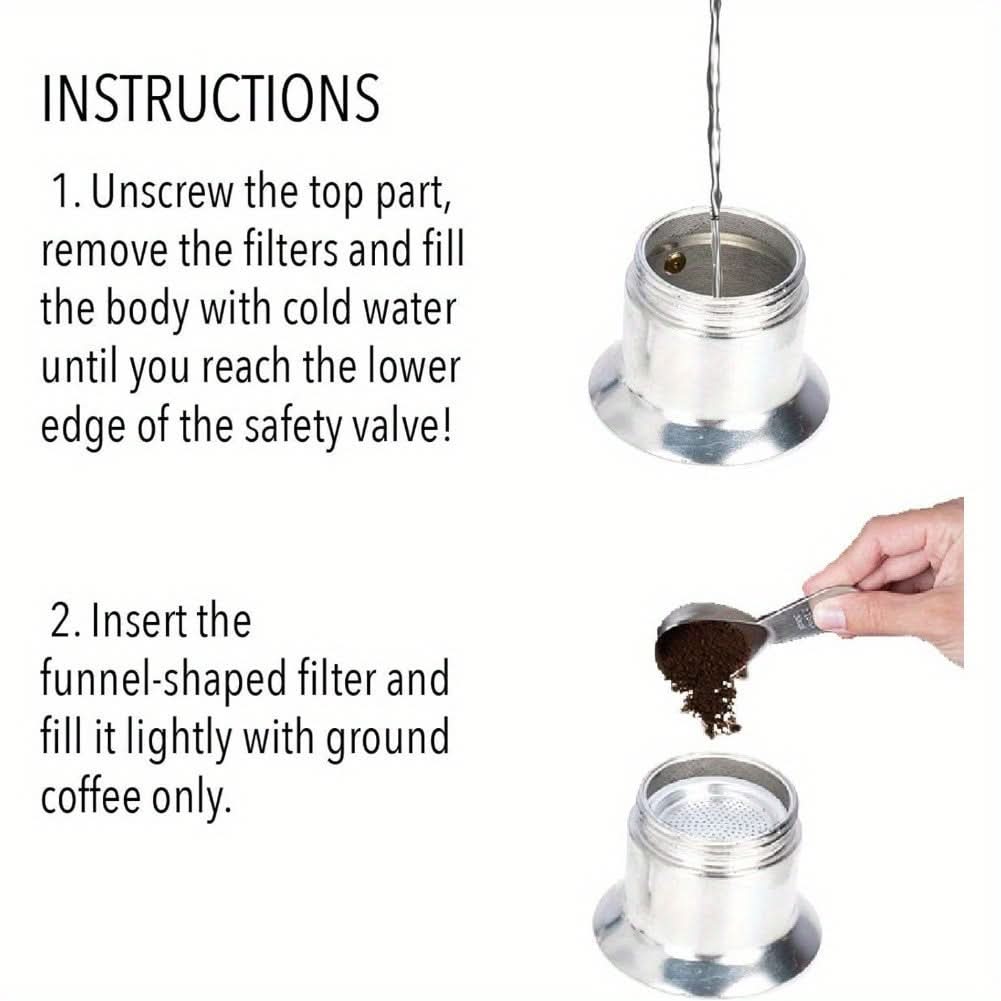 INSTRUCTIONS

1. Unscrew the top part, remove the filters and fill the body with cold water until you reach the lower edge of the safety valve!

2. Insert the funnel-shaped filter and fill it lightly with ground coffee only.