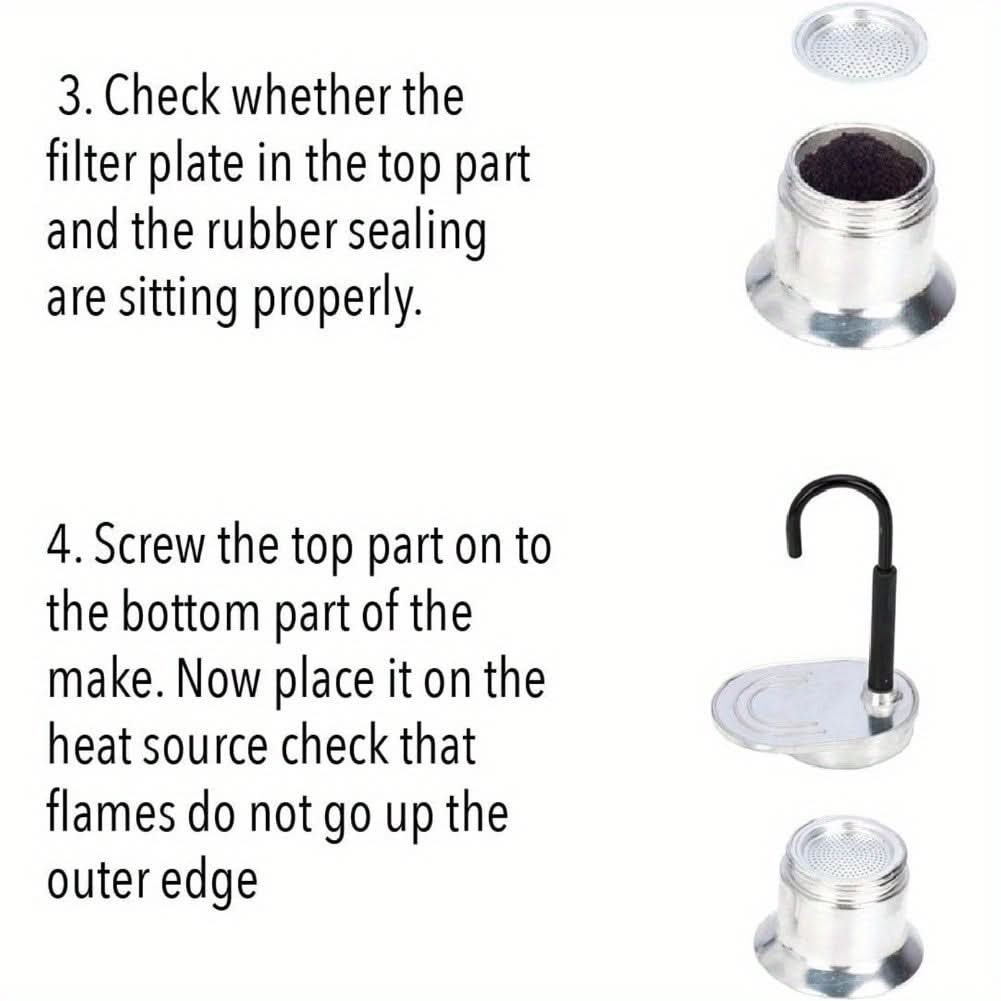 3. Check whether the filter plate in the top part and the rubber sealing are sitting properly.

4. Screw the top part on to the bottom part of the make. Now place it on the heat source check that flames do not go up the outer edge