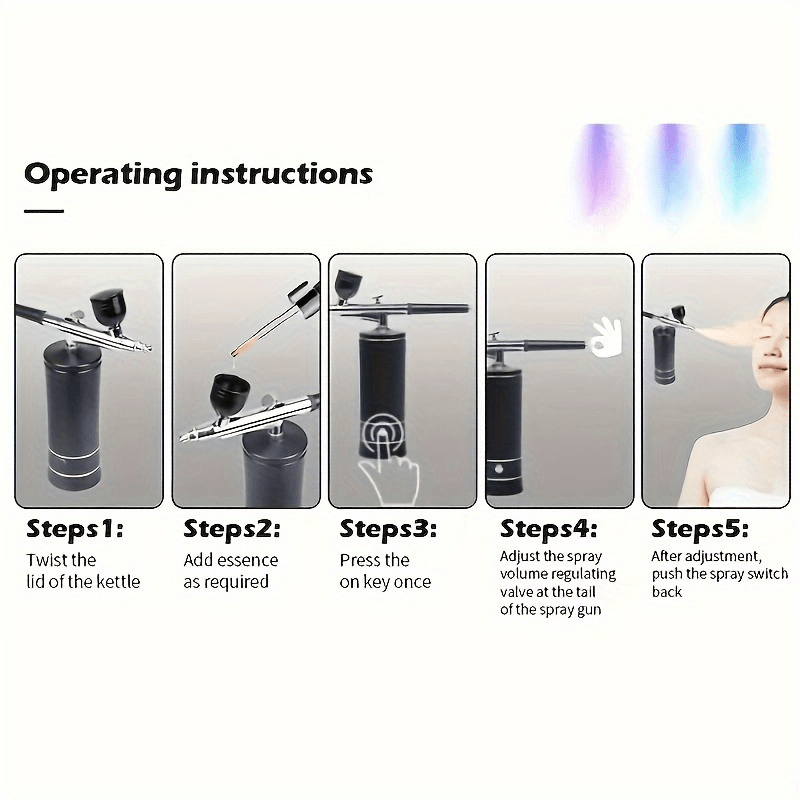 Operating instructions

Steps1:
Twist the lid of the kettle

Steps2:
Add essence as required

Steps3:
Press the on key once

Steps4:
Adjust the spray volume regulating valve at the tail of the spray gun

Steps5:
After adjustment, push the spray switch back