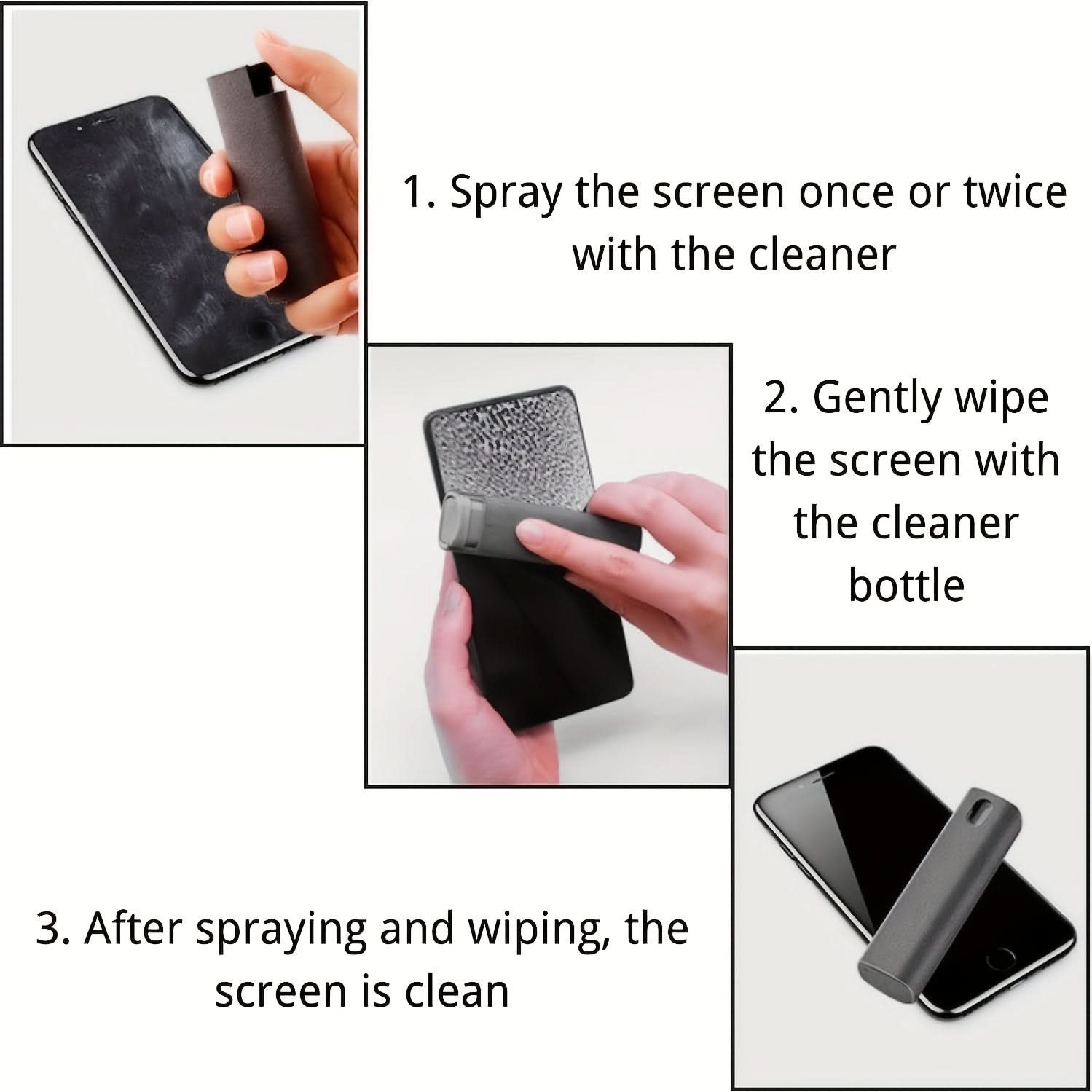 1. Spray the screen once or twice with the cleaner

2. Gently wipe the screen with the cleaner bottle

3. After spraying and wiping, the screen is clean