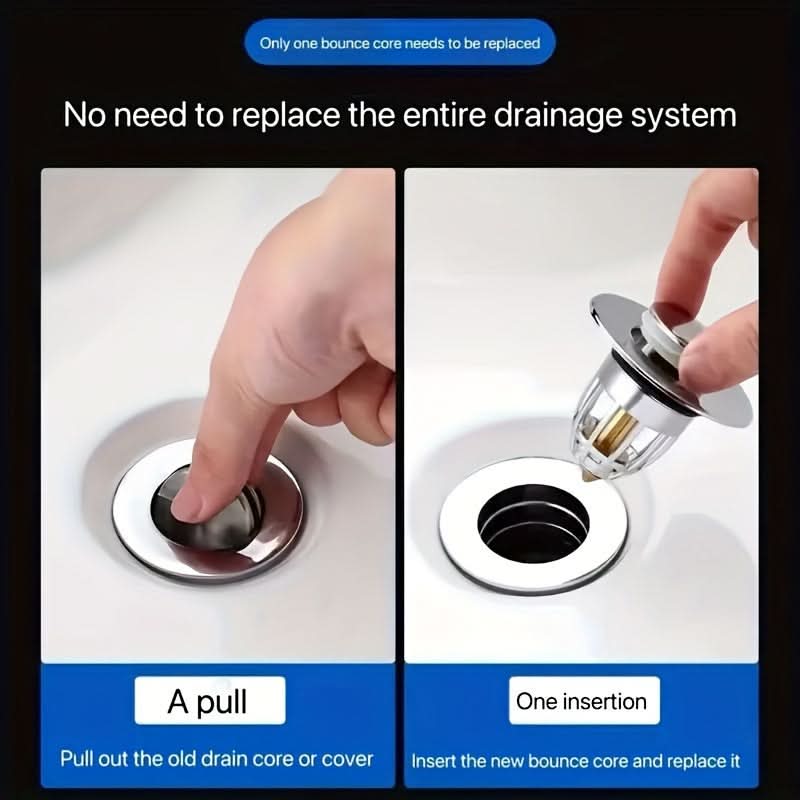 Only one bounce core needs to be replaced

No need to replace the entire drainage system

A pull

Pull out the old drain core or cover

One insertion

Insert the new bounce core and replace it