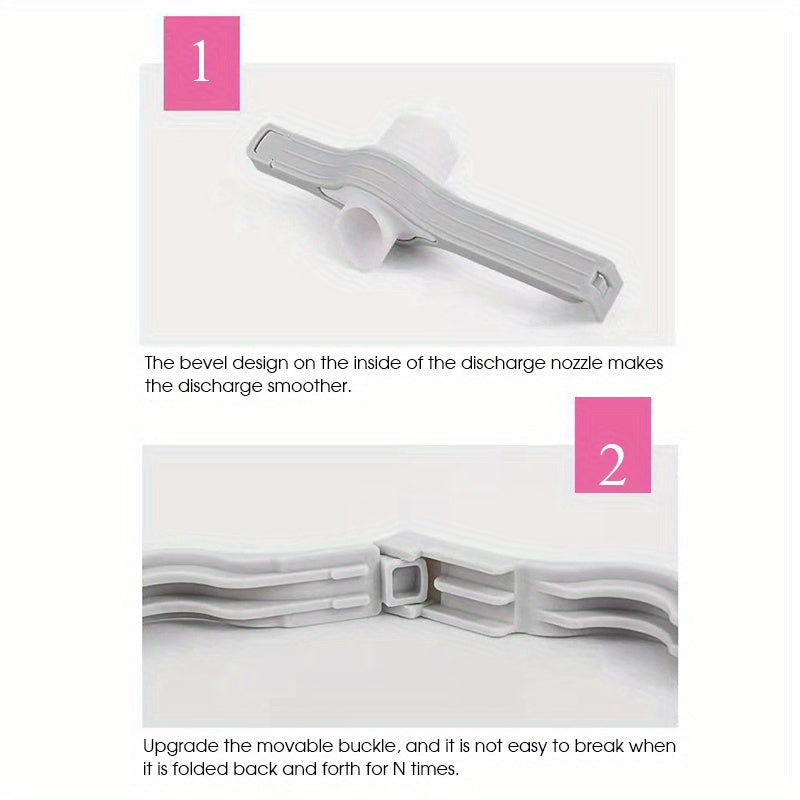 1

The bevel design on the inside of the discharge nozzle makes the discharge smoother.

2

Upgrade the movable buckle, and it is not easy to break when it is folded back and forth for N times.