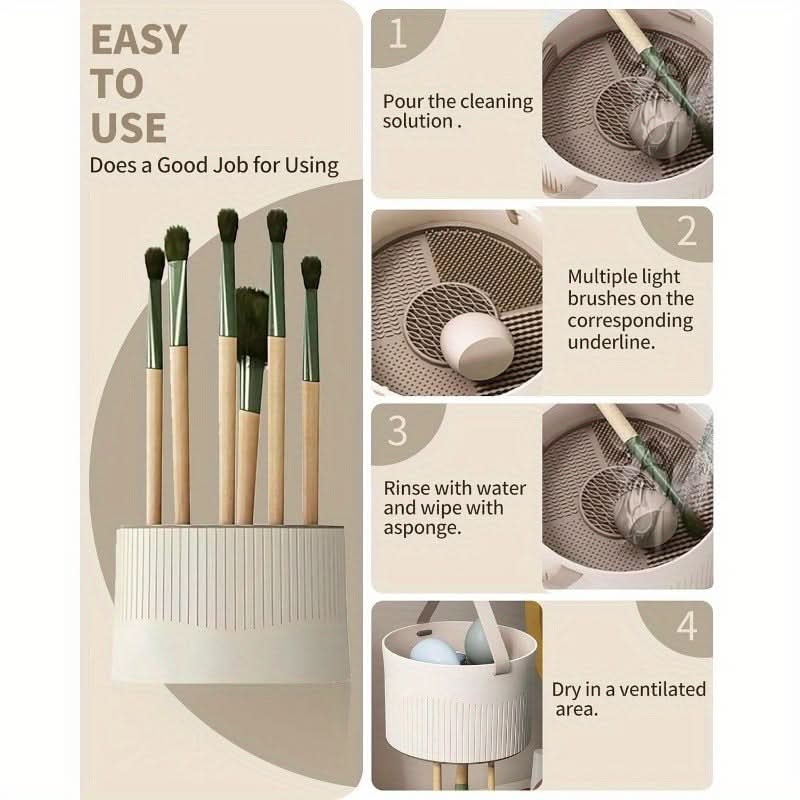 EASY TO USE
Does a Good Job for Using

1
Pour the cleaning solution .

2
Multiple light brushes on the corresponding underline.

3
Rinse with water and wipe with asponge.

4
Dry in a ventilated area.