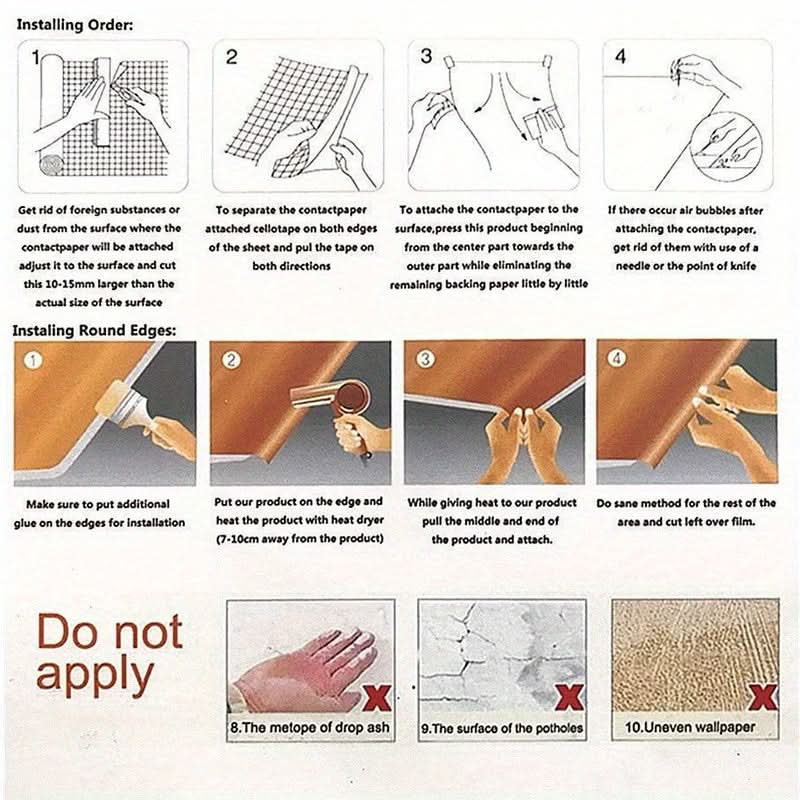 Installing Order:

1

Get rid of foreign substances or dust from the surface where the contactpaper will be attached adjust it to the surface and cut this 10-15mm larger than the actual size of the surface

2

To separate the contactpaper attached cellotape on both edges of the sheet and pul the tape on both directions

3

To attache the contactpaper to the surface,press this product beginning from the center part towards the outer part while eliminating the remaining backing paper little by little

4

If there occur air bubbles after attaching the contactpaper, get rid of them with use of a needle or the point of knife

Instaling Round Edges:

1

Make sure to put additional glue on the edges for installation

2

Put our product on the edge and heat the product with heat dryer (7-10cm away from the product)

3

While giving heat to our product pull the middle and end of the product and attach.

4

Do sane method for the rest of the area and cut left over film.

Do not apply

X

8.The metope of drop ash

X

9.The surface of the potholes

X

10.Uneven wallpaper