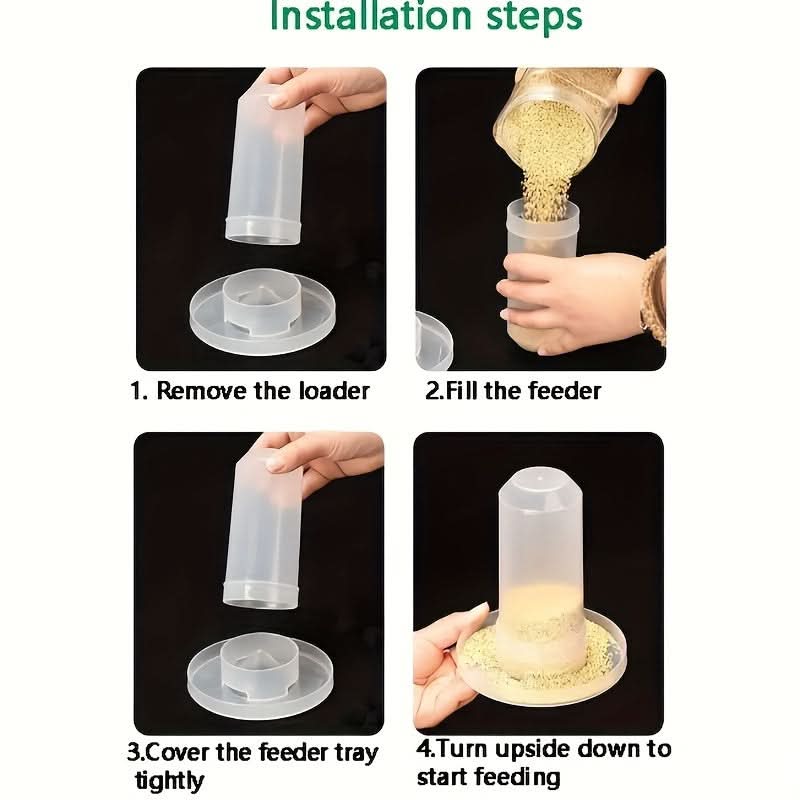 Installation steps

1. Remove the loader

2.Fill the feeder

3.Cover the feeder tray tightly

4.Turn upside down to start feeding