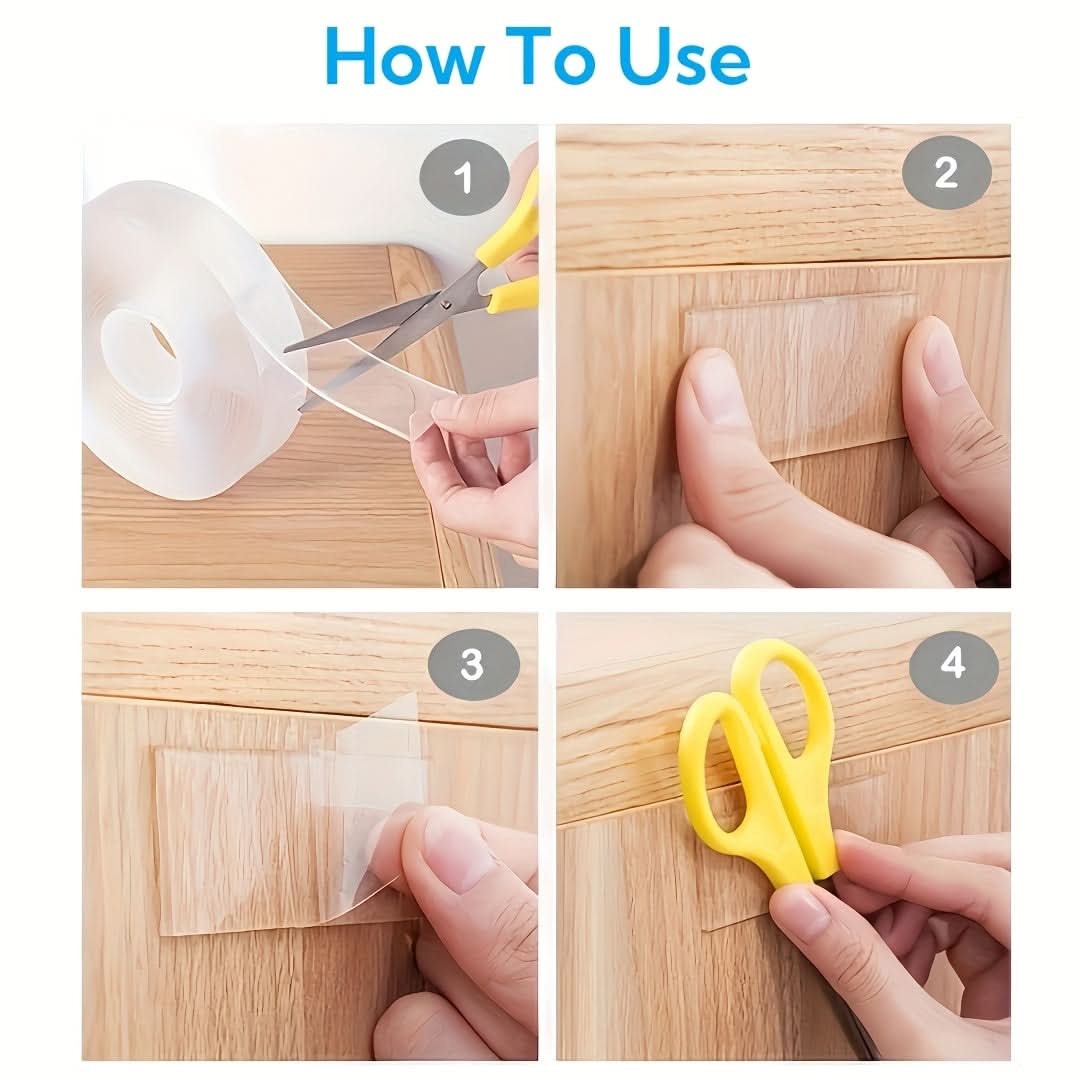 How To Use

1

2

3

4