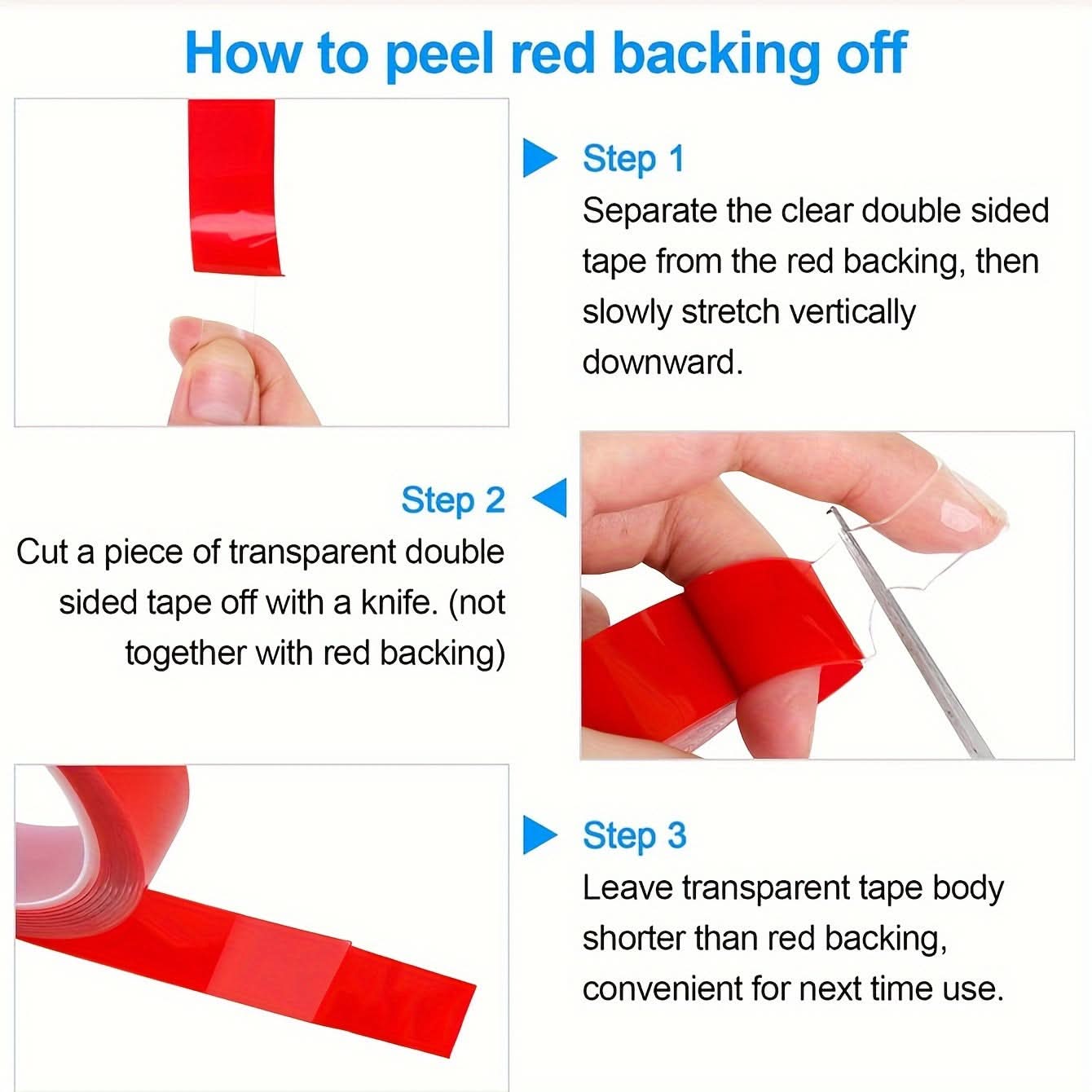 How to peel red backing off

Step 1
Separate the clear double sided tape from the red backing, then slowly stretch vertically downward.

Step 2
Cut a piece of transparent double sided tape off with a knife. (not together with red backing)

Step 3
Leave transparent tape body shorter than red backing, convenient for next time use.