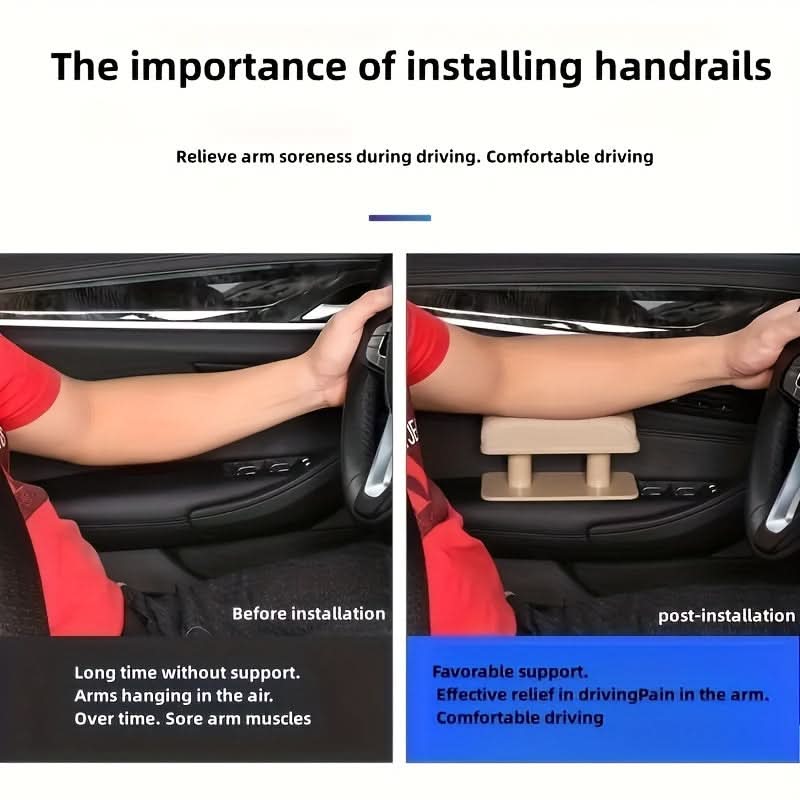 The importance of installing handrails

Relieve arm soreness during driving. Comfortable driving

Before installation

Long time without support.
Arms hanging in the air.
Over time. Sore arm muscles

post-installation

Favorable support.
Effective relief in drivingPain in the arm.
Comfortable driving