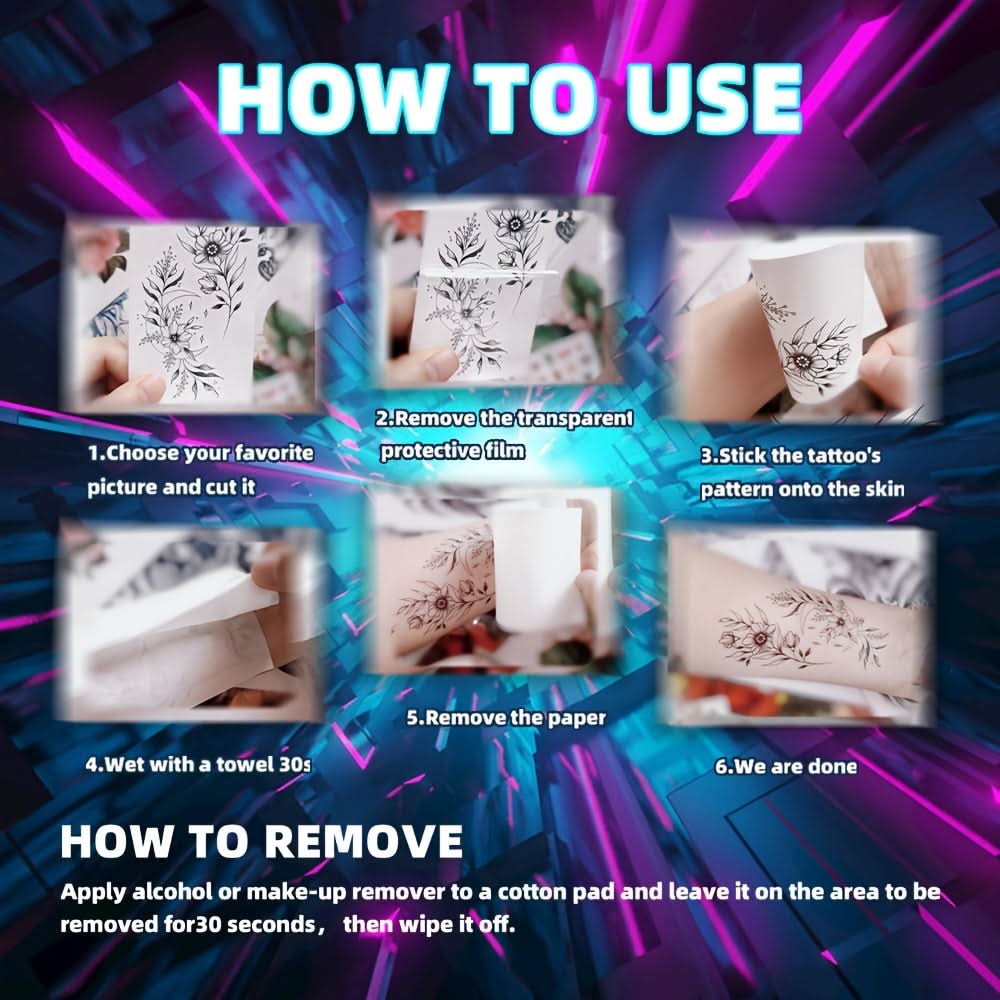 HOW TO USE

1.Choose your favorite picture and cut it

2.Remove the transparent protective film

3.Stick the tattoo's pattern onto the skin

4.Wet with a towel 30s

5.Remove the paper

6.We are done

HOW TO REMOVE

Apply alcohol or make-up remover to a cotton pad and leave it on the area to be removed for30 seconds， then wipe it off.