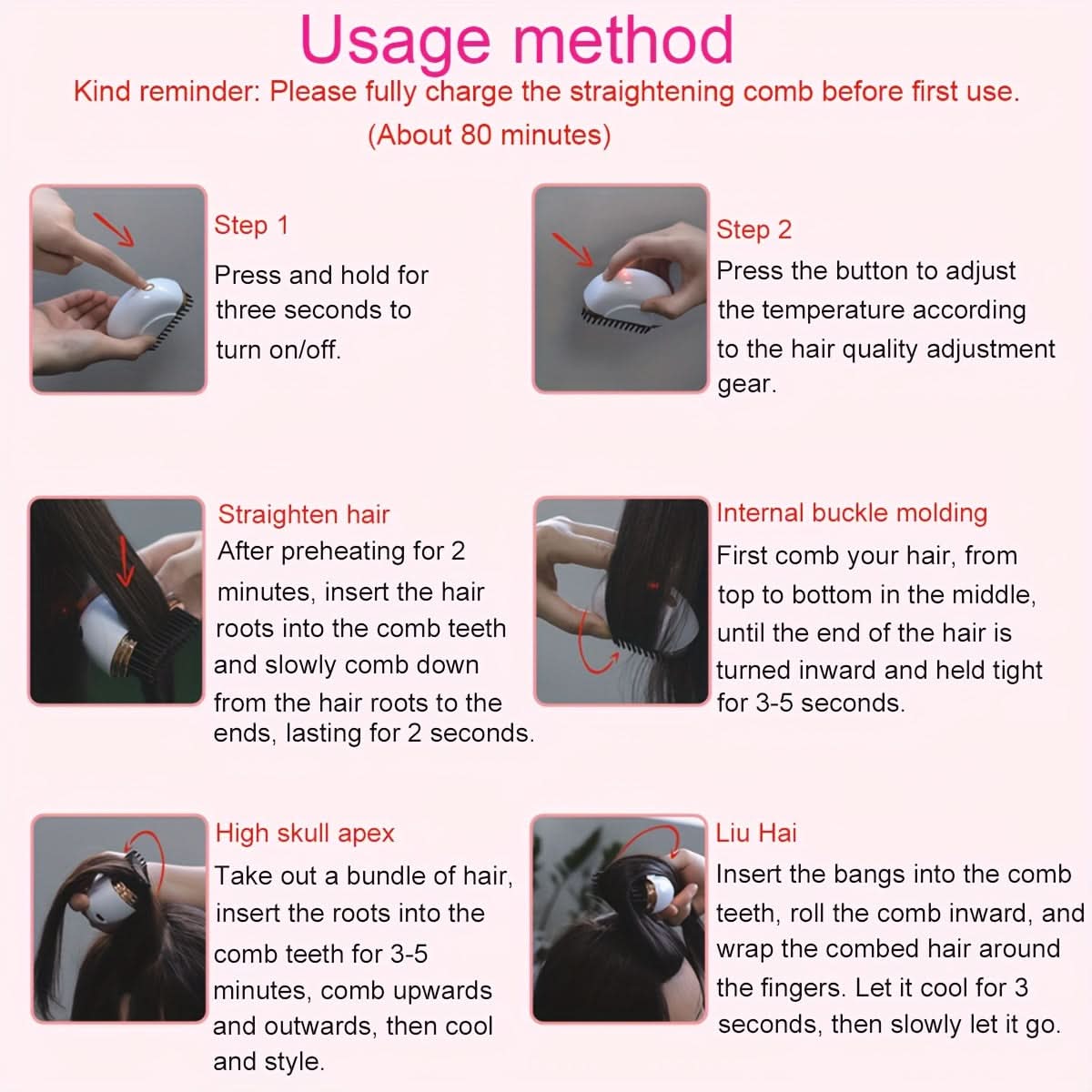 Usage method

Kind reminder: Please fully charge the straightening comb before first use. (About 80 minutes)

Step 1
Press and hold for three seconds to turn on/off.

Step 2
Press the button to adjust the temperature according to the hair quality adjustment gear.

Straighten hair
After preheating for 2 minutes, insert the hair roots into the comb teeth and slowly comb down from the hair roots to the ends, lasting for 2 seconds.

Internal buckle molding
First comb your hair, from top to bottom in the middle, until the end of the hair is turned inward and held tight for 3-5 seconds.

High skull apex
Take out a bundle of hair, insert the roots into the comb teeth for 3-5 minutes, comb upwards and outwards, then cool and style.

Liu Hai
Insert the bangs into the comb teeth, roll the comb inward, and wrap the combed hair around the fingers. Let it cool for 3 seconds, then slowly let it go.