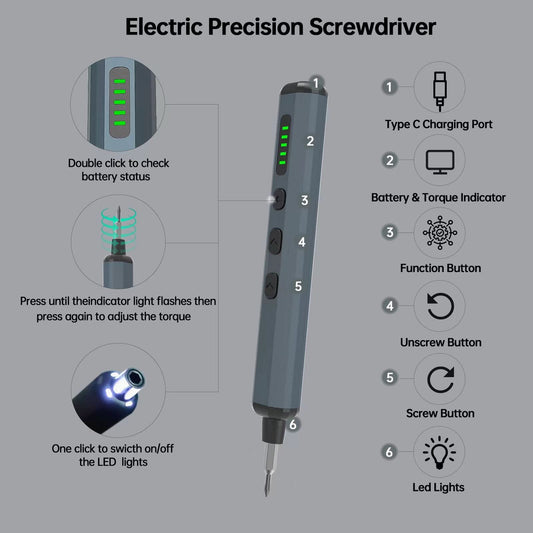 Electric Precision Screwdriver

Double click to check battery status

Press until theindicator light flashes then press again to adjust the torque

One click to swicth on/off the LED lights

1
2
3
4
5
6

1 Type C Charging Port

2 Battery & Torque Indicator

3 Function Button

4 Unscrew Button

5 Screw Button

6 Led Lights