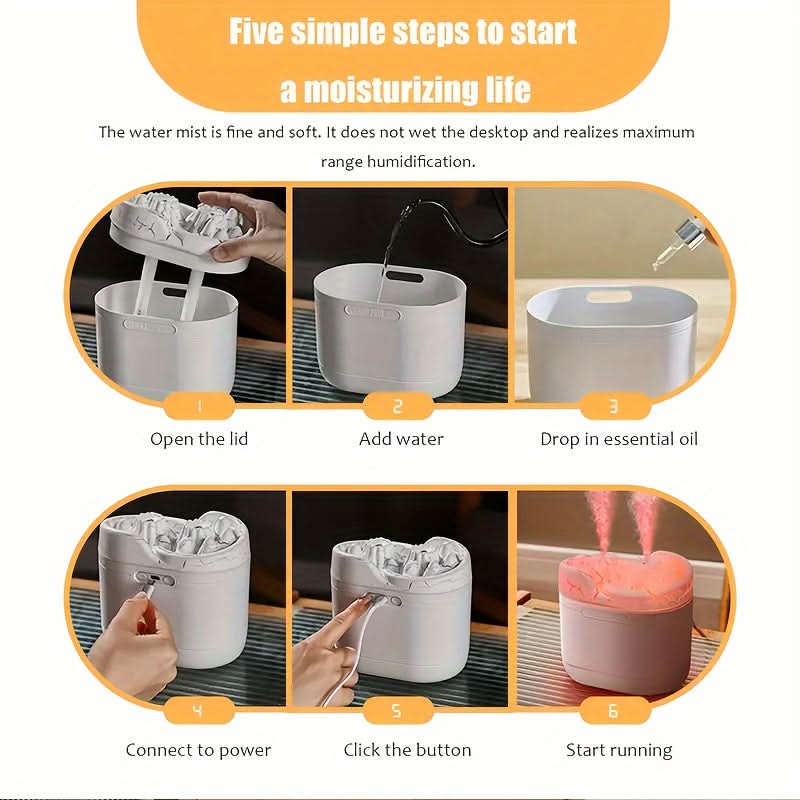 Five simple steps to start a moisturizing life

The water mist is fine and soft. It does not wet the desktop and realizes maximum range humidification.

1
Open the lid

2
Add water

3
Drop in essential oil

4
Connect to power

5
Click the button

6
Start running