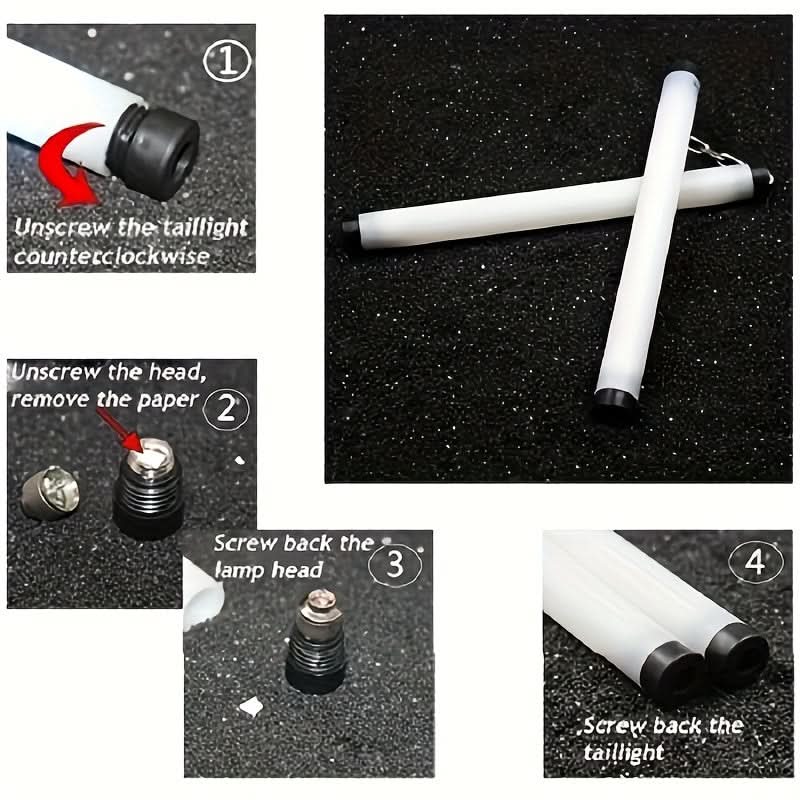 1

Unscrew the taillight counterclockwise

Unscrew the head, remove the paper 2

Screw back the lamp head 3

4

Screw back the taillight