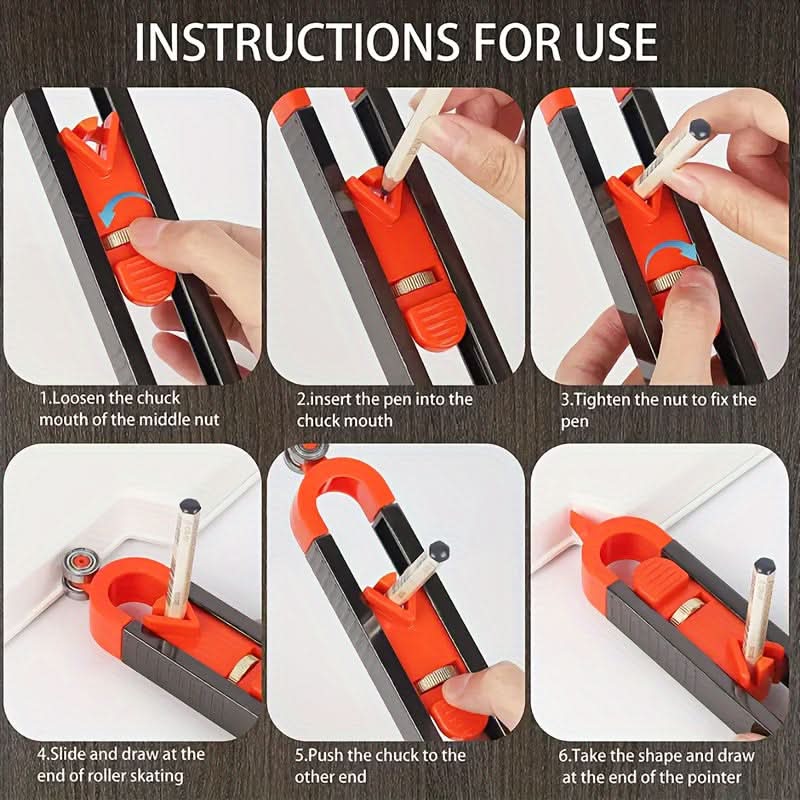 INSTRUCTIONS FOR USE

1.Loosen the chuck mouth of the middle nut

2.insert the pen into the chuck mouth

3.Tighten the nut to fix the pen

4.Slide and draw at the end of roller skating

5.Push the chuck to the other end

6.Take the shape and draw at the end of the pointer