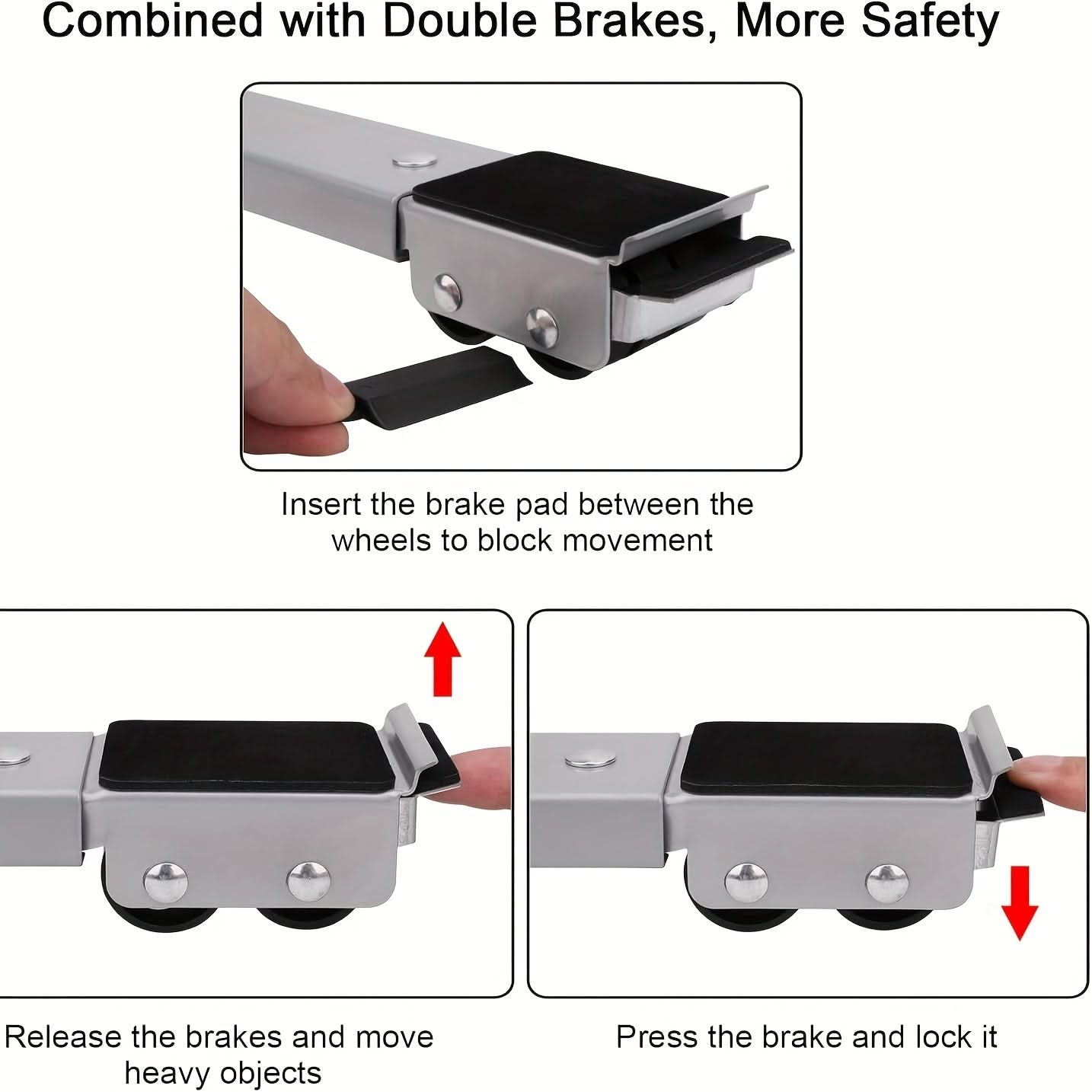 Combined with Double Brakes, More Safety

Insert the brake pad between the wheels to block movement

Release the brakes and move heavy objects

Press the brake and lock it