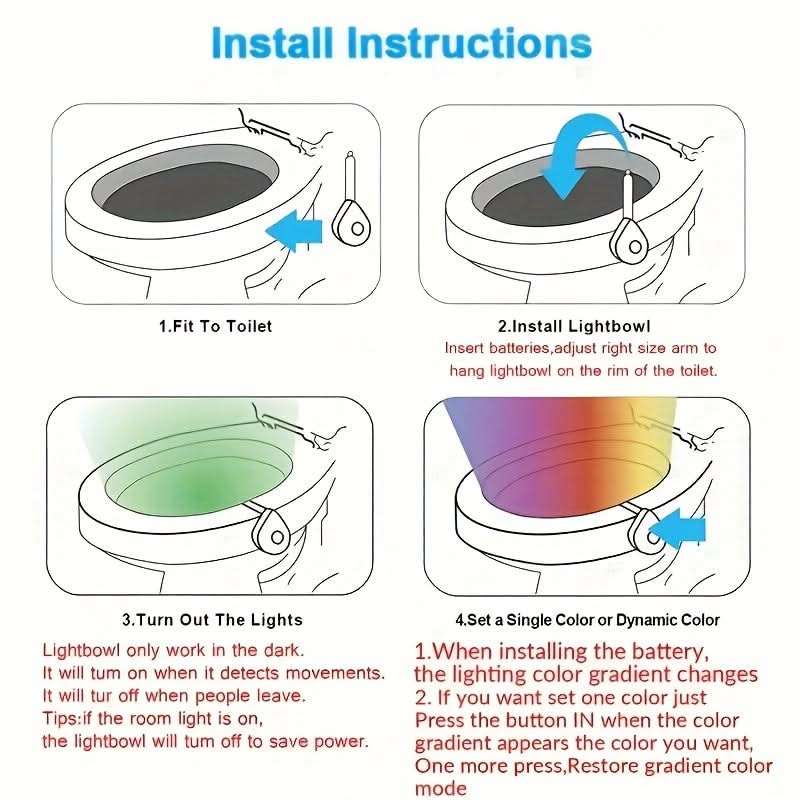 Install Instructions

1.Fit To Toilet

2.Install Lightbowl
Insert batteries,adjust right size arm to hang lightbowl on the rim of the toilet.

3.Turn Out The Lights

Lightbowl only work in the dark.
It will tum on when it detects movements.
It will tur off when people leave.
Tips:if the room light is on,
the lightbowl will tum off to save power.

4.Set a Single Color or Dynamic Color

1.When installing the battery, the lighting color gradient changes
2. If you want set one color just Press the button IN when the color gradient appears the color you want, One more press,Restore gradient color mode