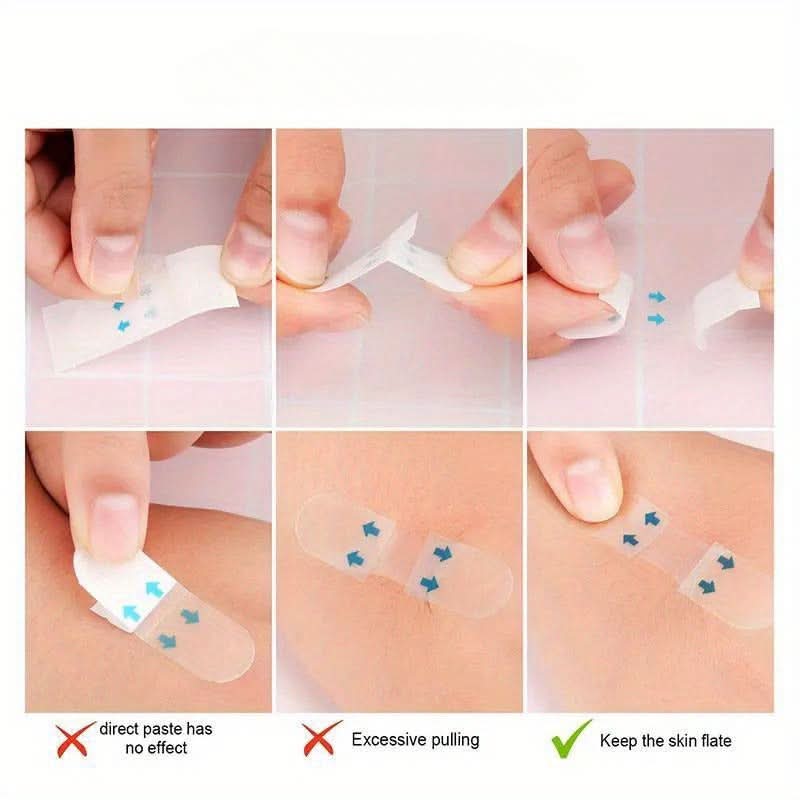 direct paste has no effect

Excessive pulling

Keep the skin flate