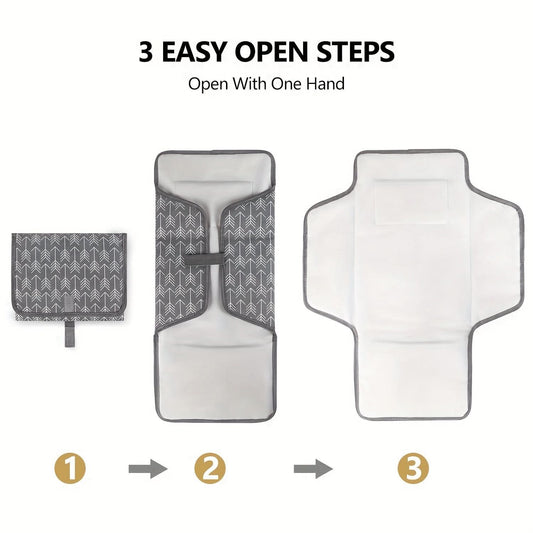 3 EASY OPEN STEPS

Open With One Hand

1

2

3