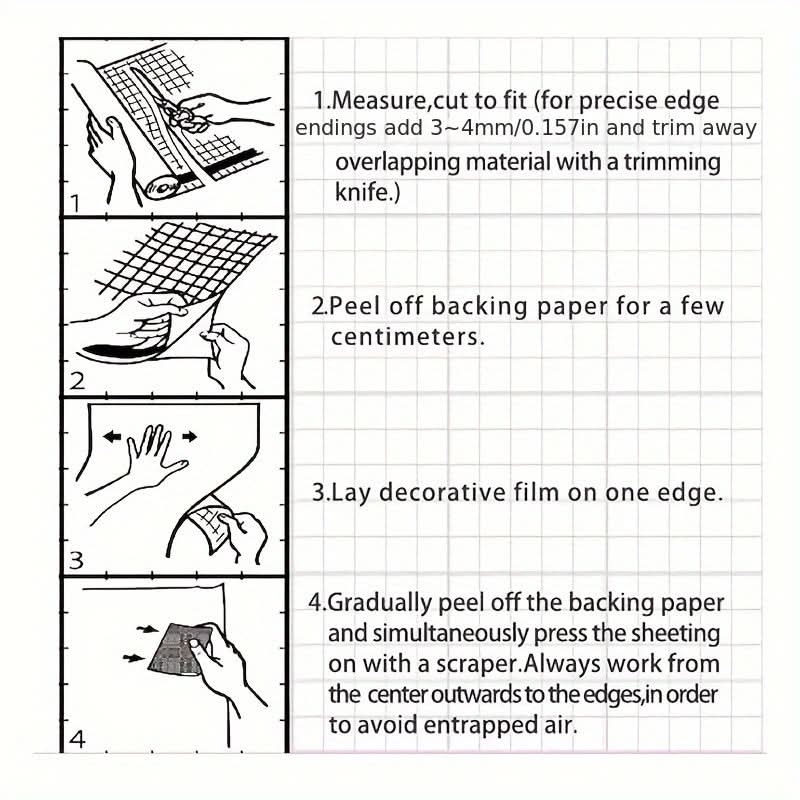 1

1.Measure,cut to fit (for precise edge endings add 3~4mm/0.157in and trim away overlapping material with a trimming knife.)

2

2.Peel off backing paper for a few centimeters.

3

3.Lay decorative film on one edge.

4

4.Gradually peel off the backing paper and simultaneously press the sheeting on with a scraper.Always work from the center outwards to the edges,in order to avoid entrapped air.