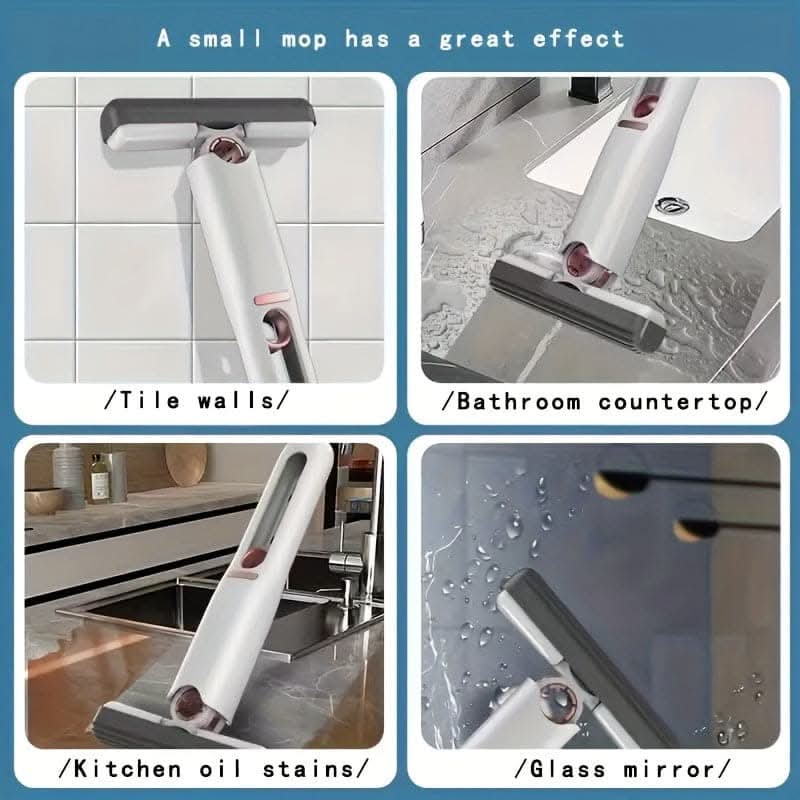 A small mop has a great effect

/Tile walls/

/Bathroom countertop/

/Kitchen oil stains/

/Glass mirror/