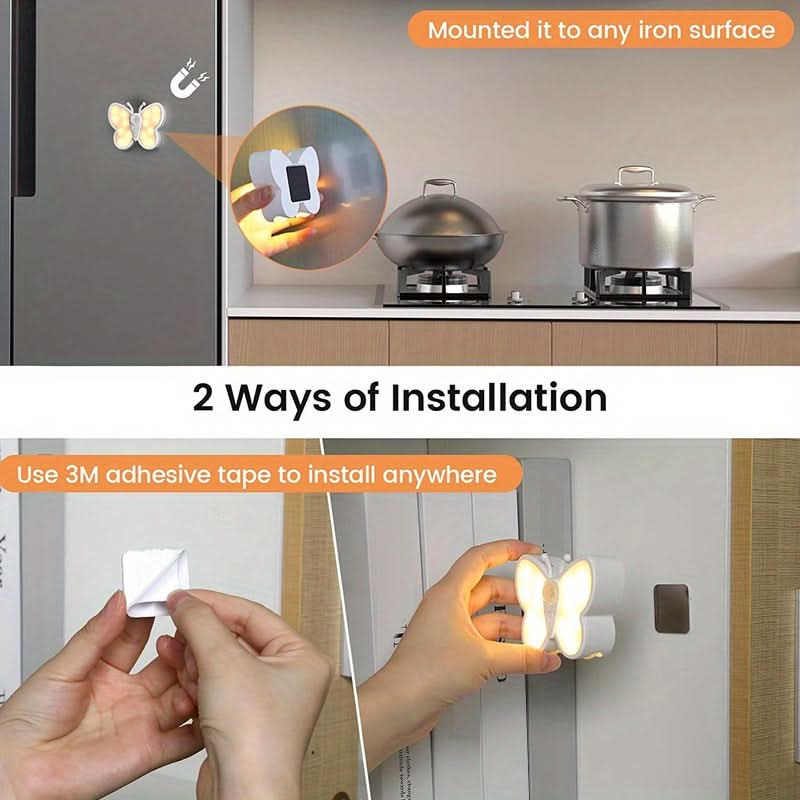 Mounted it to any iron surface

2 Ways of Installation

Use 3M adhesive tape to install anywhere