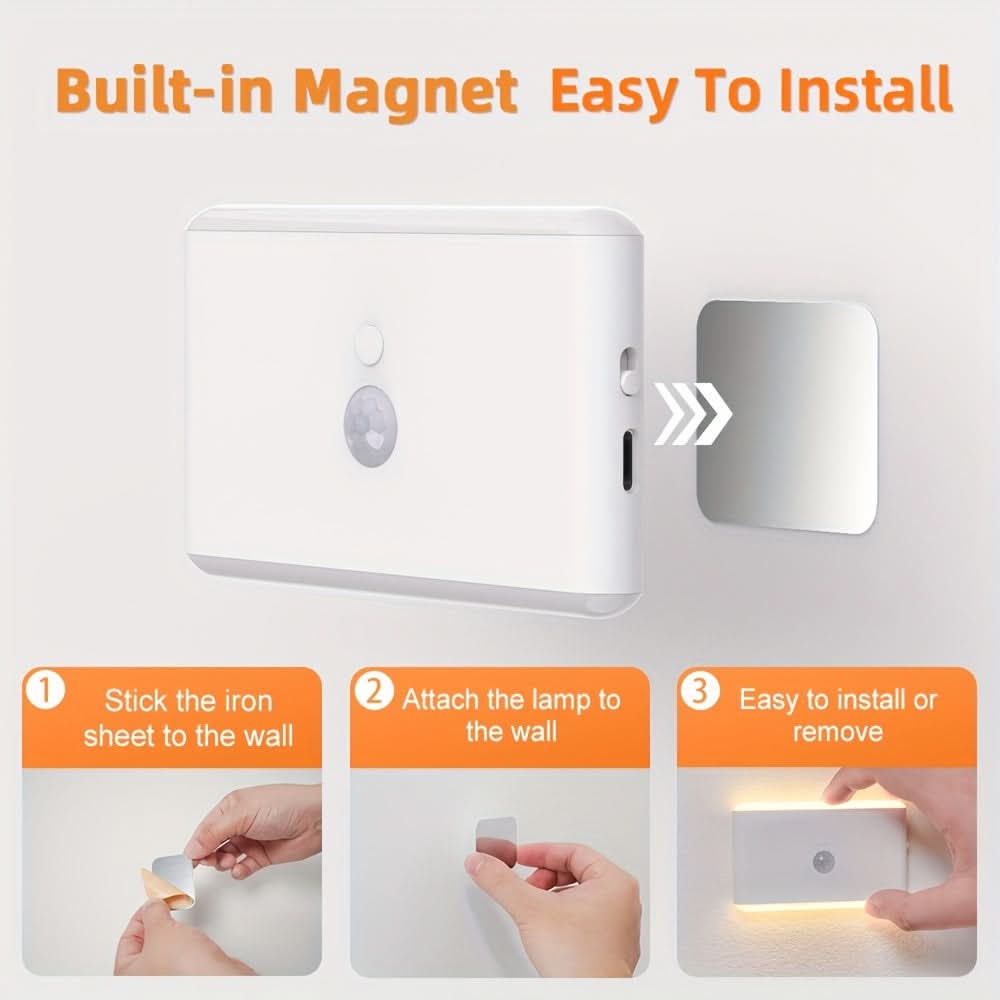 Built-in Magnet Easy To Install

1 Stick the iron sheet to the wall

2 Attach the lamp to the wall

3 Easy to install or remove