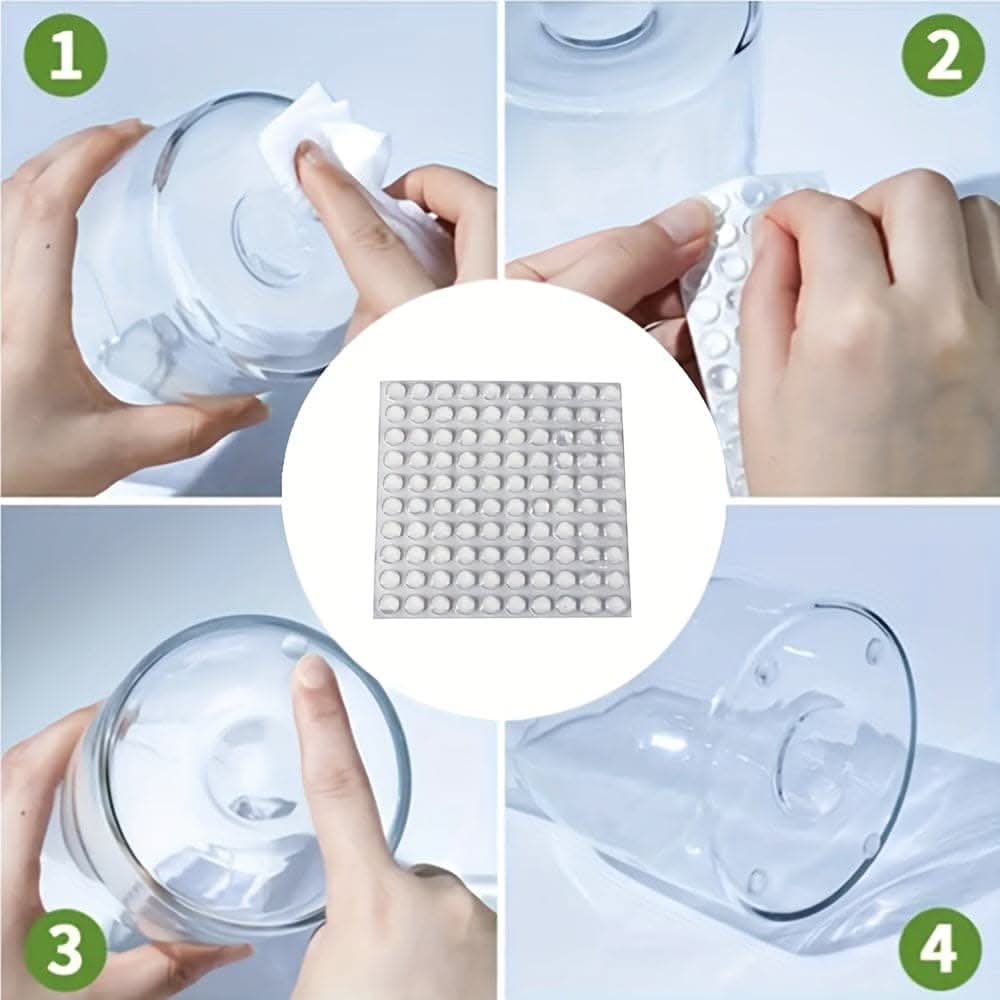 1
2
3
4