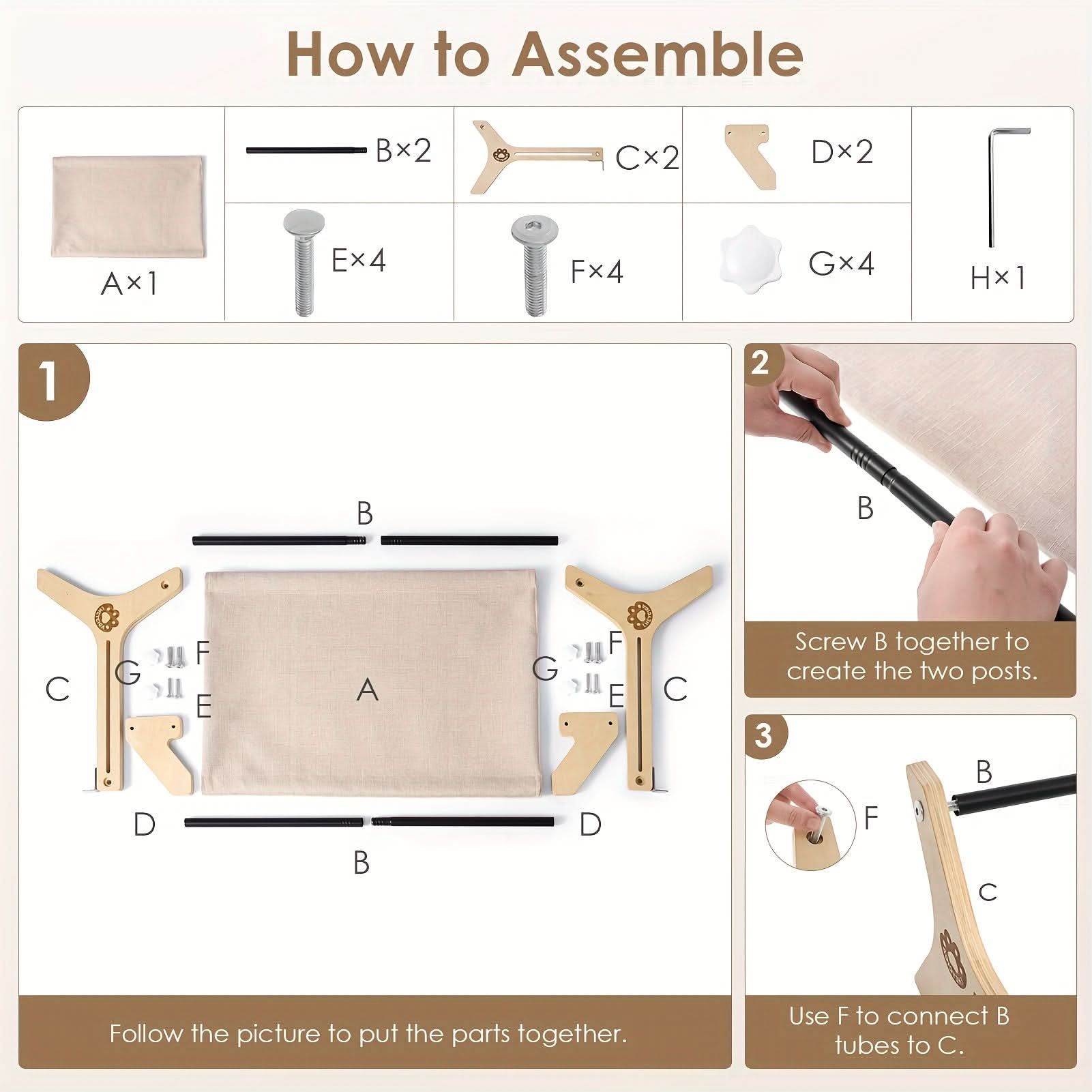 How to Assemble

A×1
B×2
C×2
D×2
E×4
F×4
G×4
H×1

1

B
C
G
F
E
A
G
F
E
C
D
D
B

Follow the picture to put the parts together.

2

B

Screw B together to create the two posts.

3

B
F
C

Use F to connect B tubes to C.