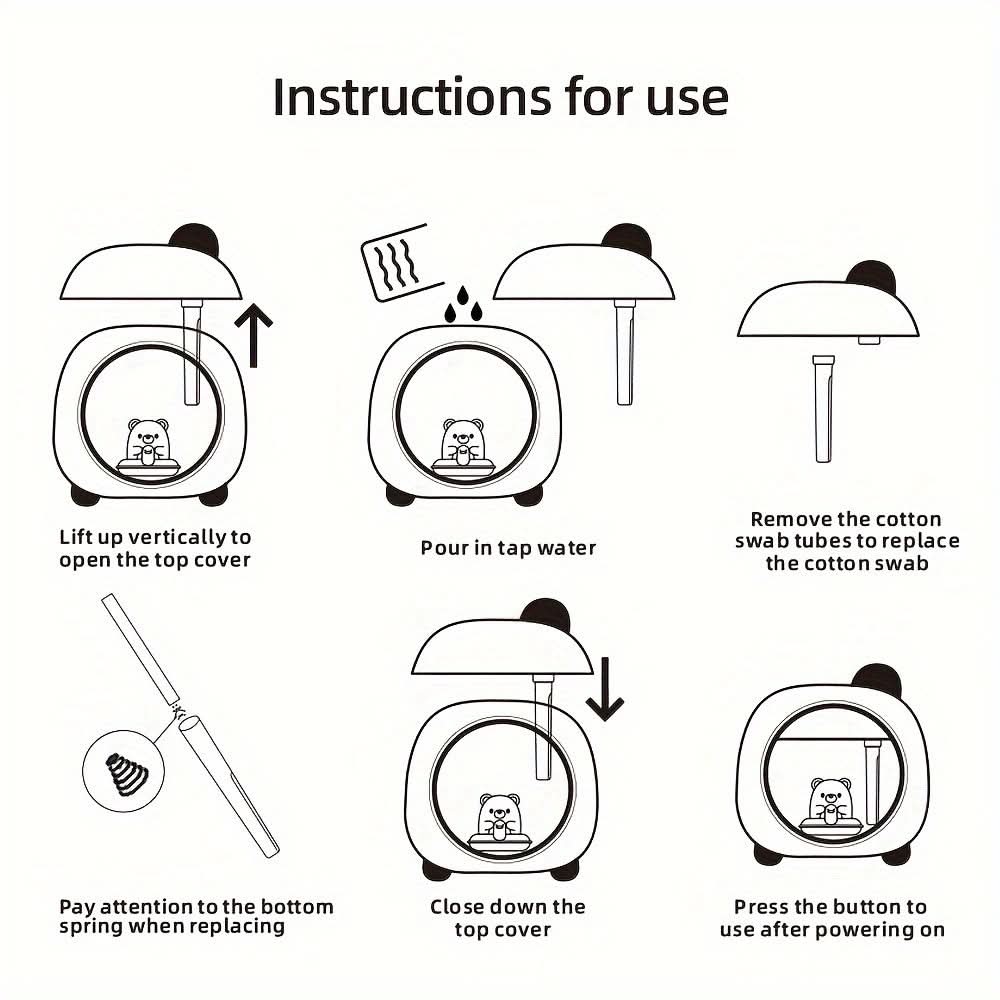 Instructions for use

Lift up vertically to open the top cover

Pour in tap water

Remove the cotton swab tubes to replace the cotton swab

Pay attention to the bottom spring when replacing

Close down the top cover

Press the button to use after powering on