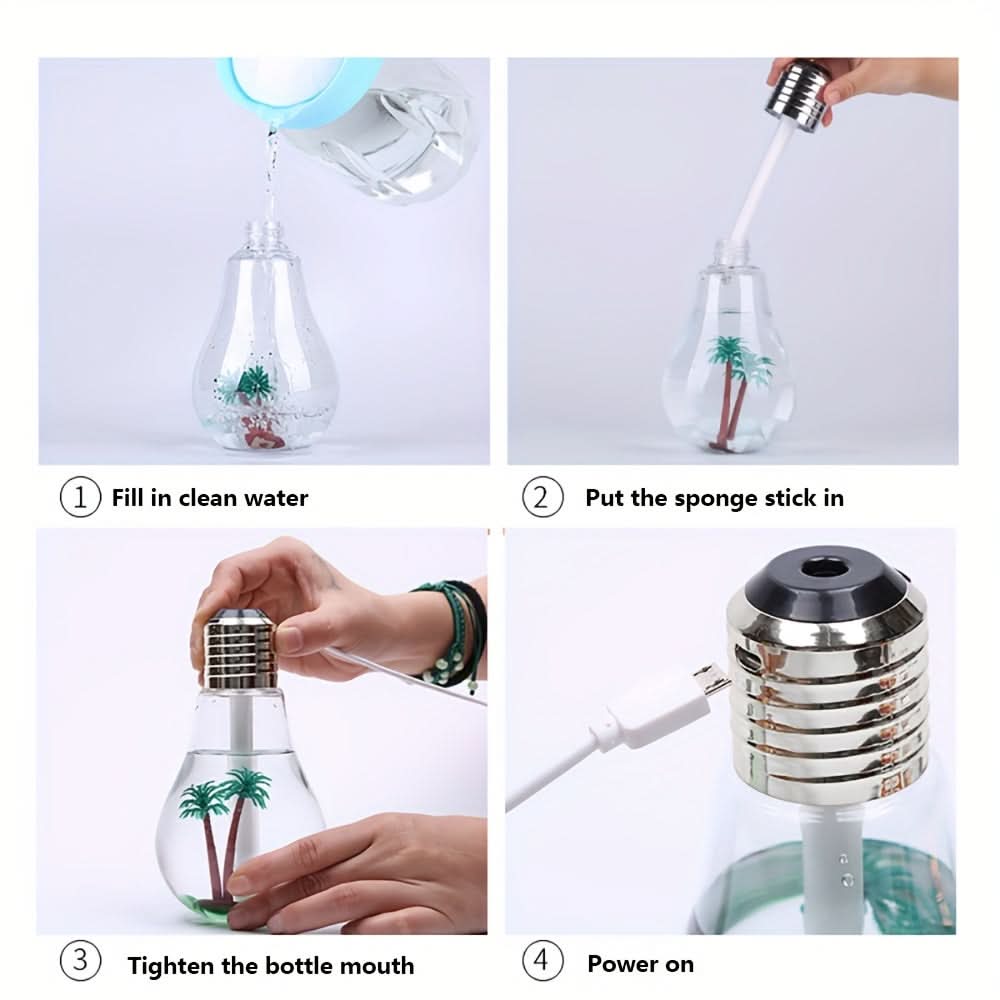 ① Fill in clean water

② Put the sponge stick in

③ Tighten the bottle mouth

④ Power on