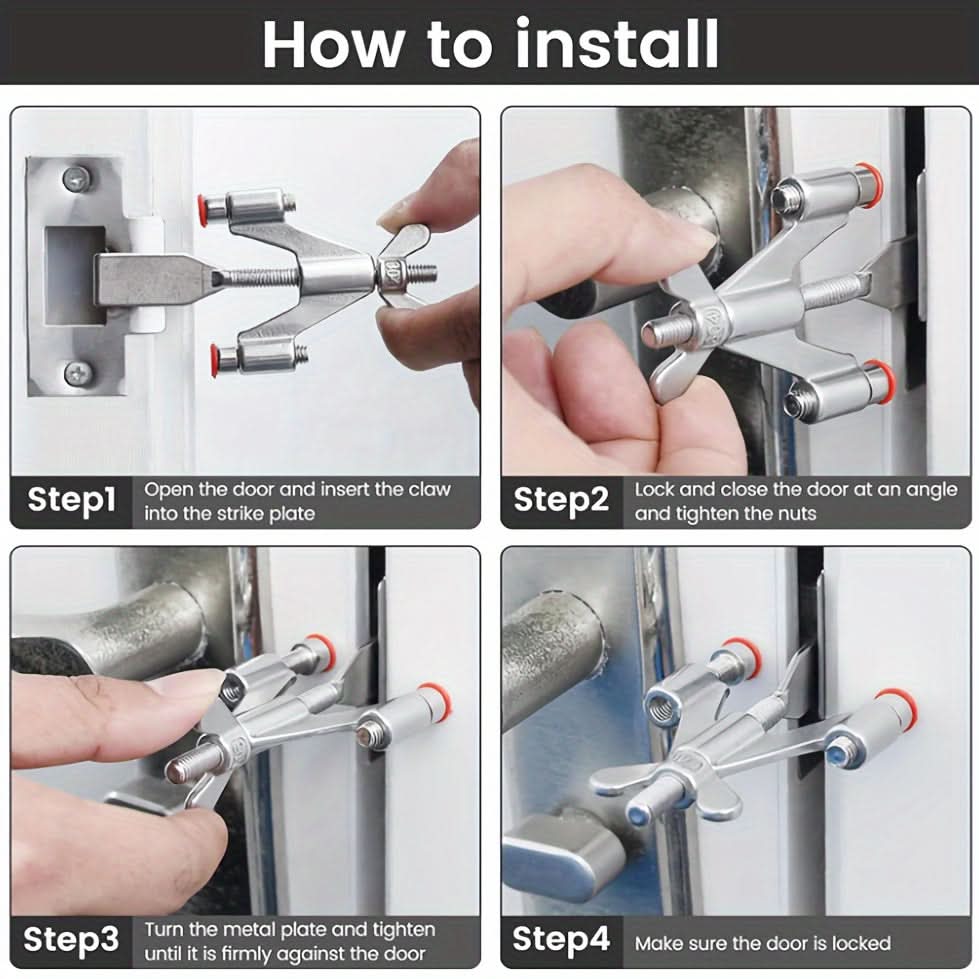 How to install

Step1 Open the door and insert the claw into the strike plate

Step2 Lock and close the door at an angle and tighten the nuts

Step3 Turn the metal plate and tighten until it is firmly against the door

Step4 Make sure the door is locked