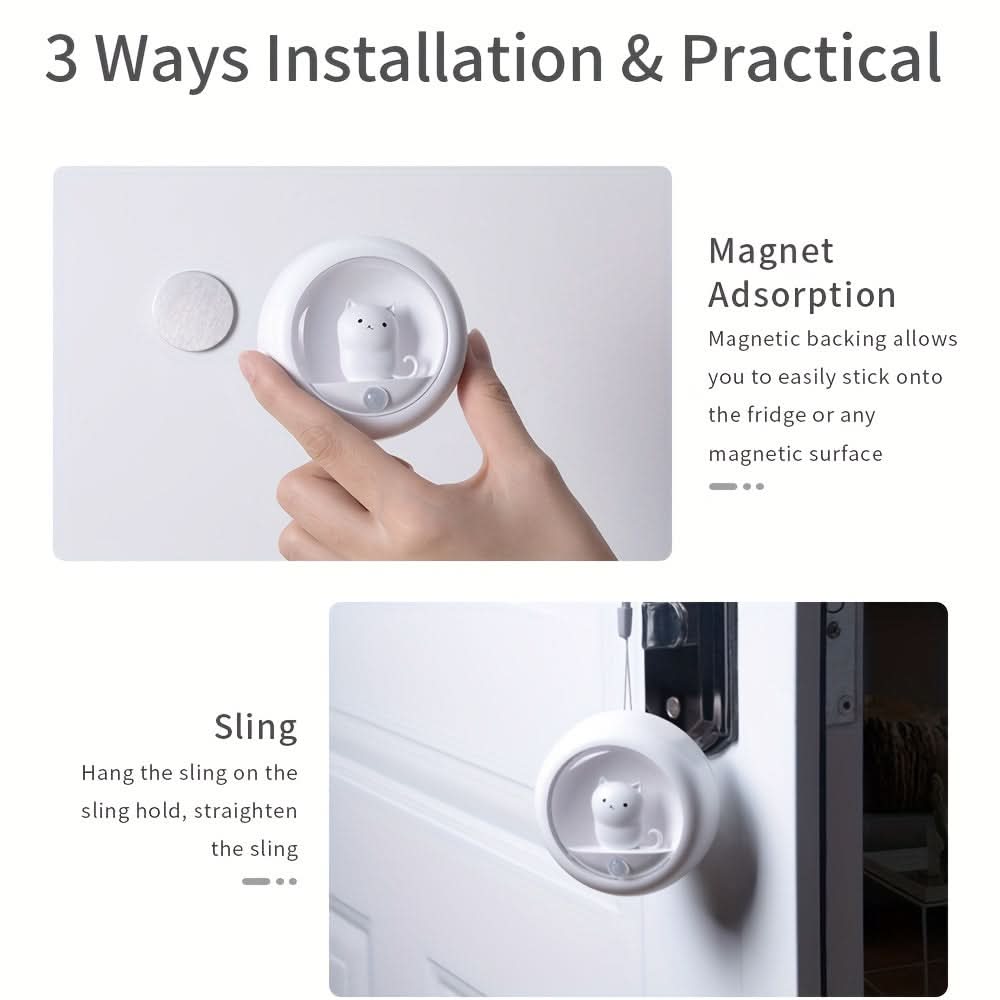 3 Ways Installation & Practical

Magnet Adsorption

Magnetic backing allows you to easily stick onto the fridge or any magnetic surface

Sling

Hang the sling on the sling hold, straighten the sling