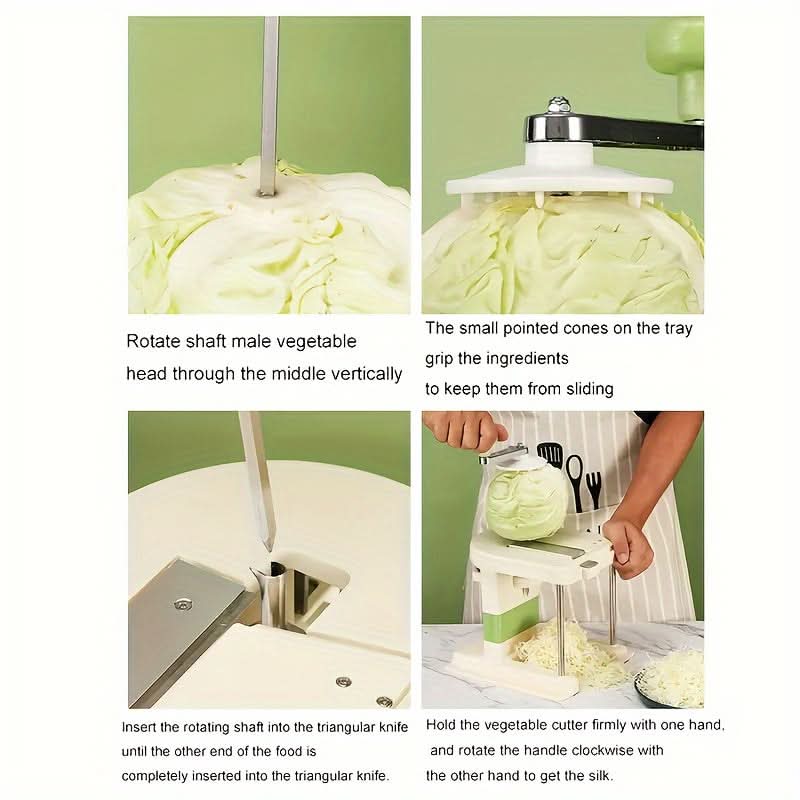 Rotate shaft male vegetable head through the middle vertically

The small pointed cones on the tray grip the ingredients to keep them from sliding

Insert the rotating shaft into the triangular knife until the other end of the food is completely inserted into the triangular knife.

Hold the vegetable cutter firmly with one hand, and rotate the handle clockwise with the other hand to get the silk.