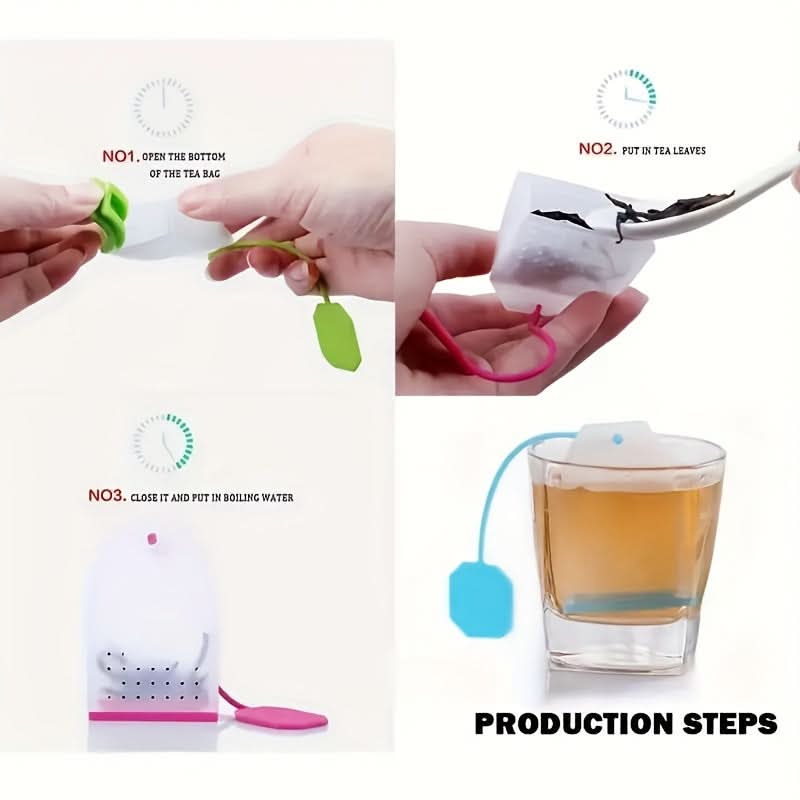 NO1. OPEN THE BOTTOM OF THE TEA BAG

NO2. PUT IN TEA LEAVES

NO3. CLOSE IT AND PUT IN BOILING WATER

PRODUCTION STEPS