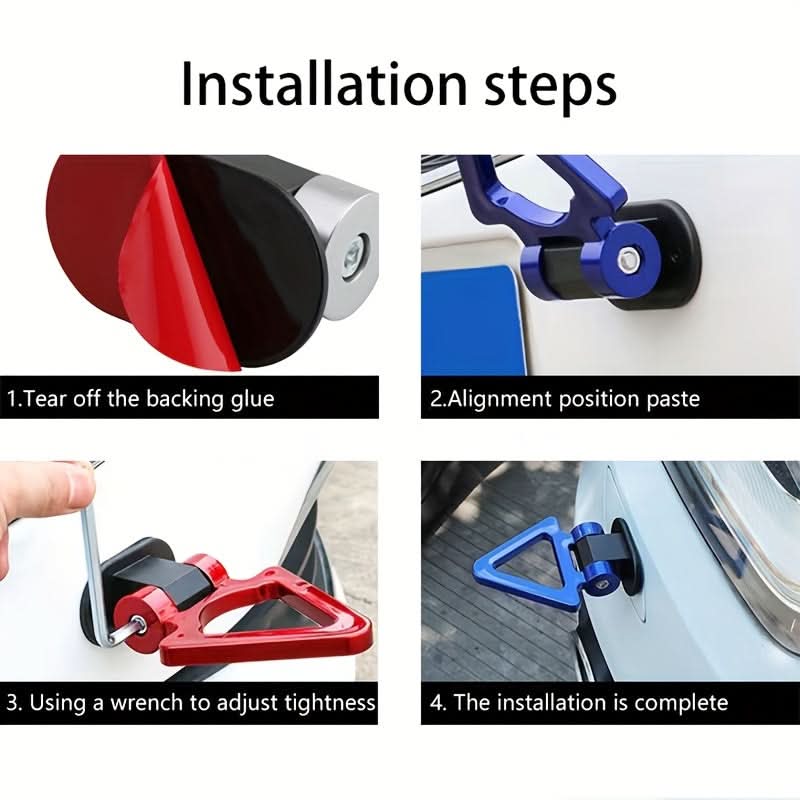 Installation steps

1.Tear off the backing glue

2.Alignment position paste

3. Using a wrench to adjust tightness

4. The installation is complete