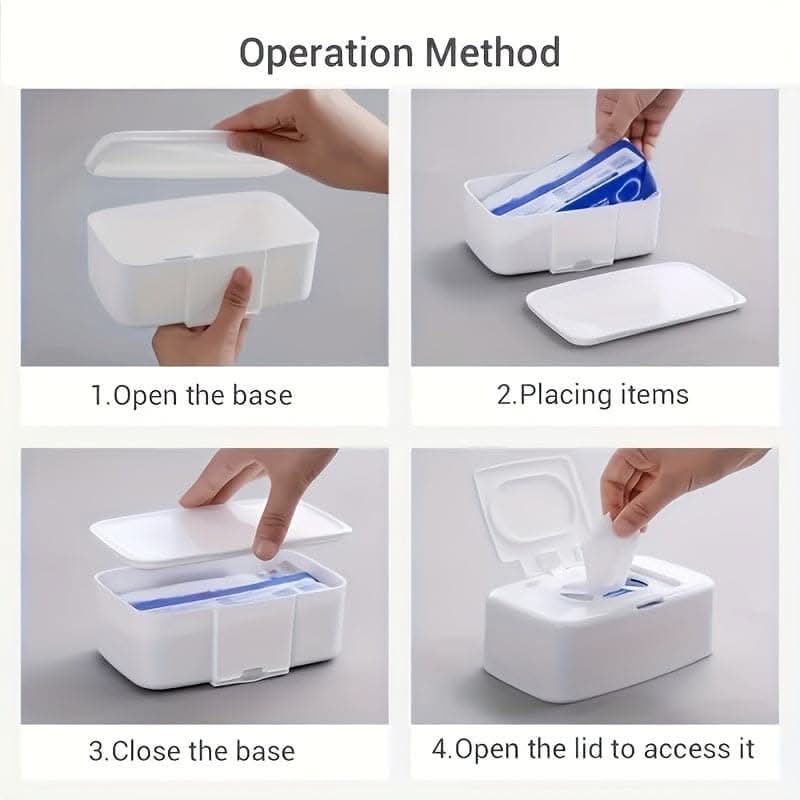 Operation Method

1.Open the base

2.Placing items

3.Close the base

4.Open the lid to access it